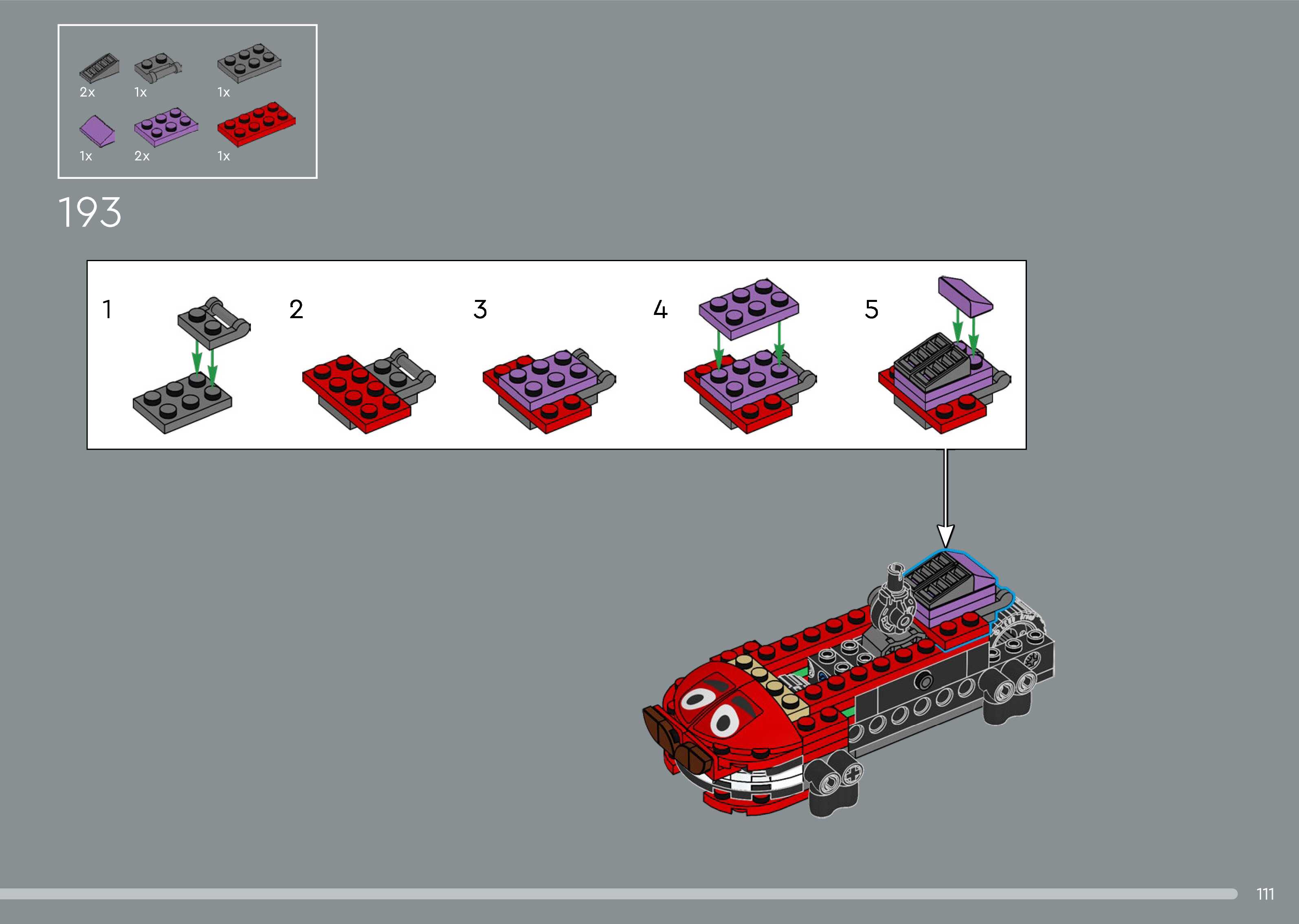 2x 1x 1x

1x 2x 1x

193

1

2

3

4

5

111