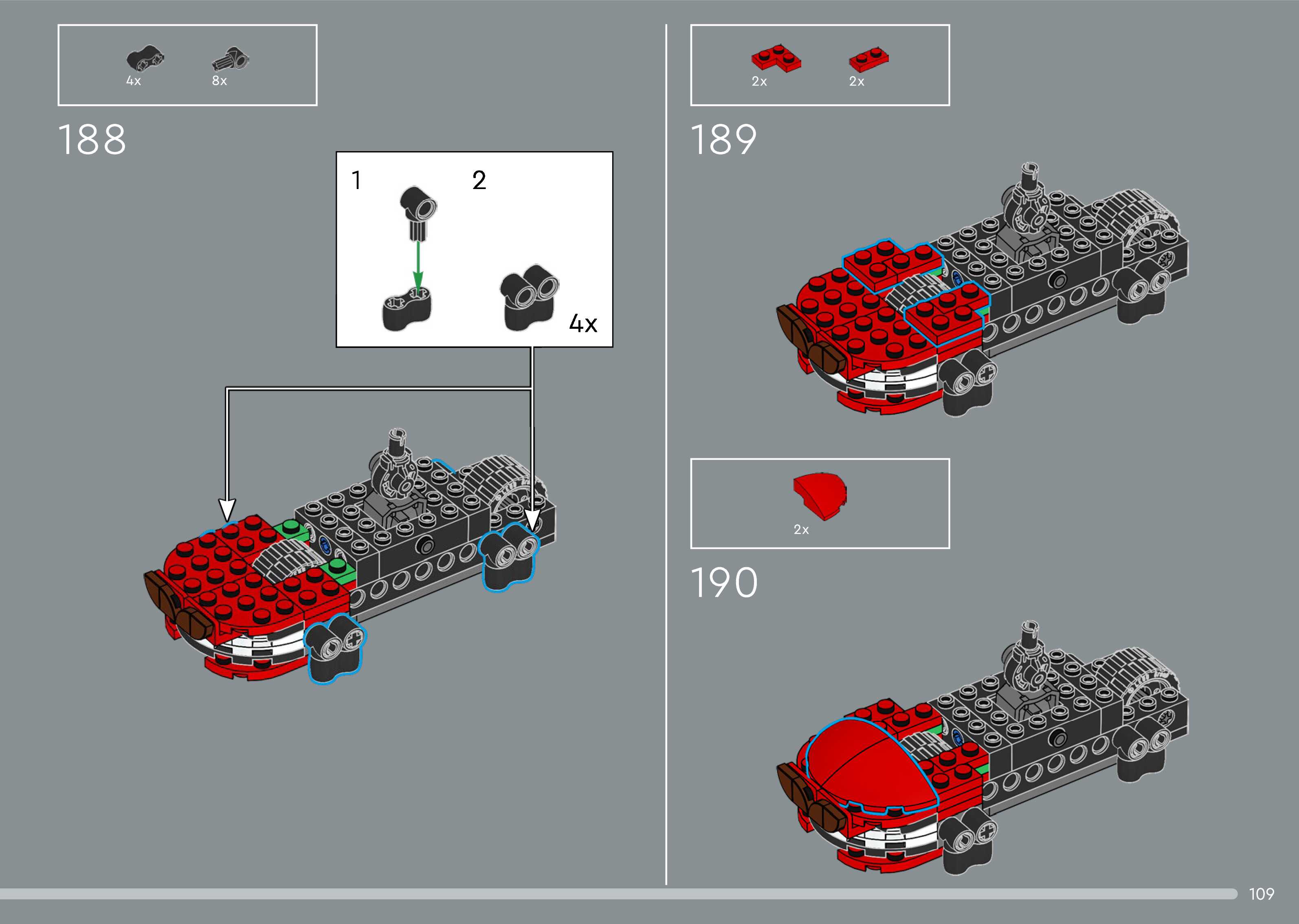 4x 8x

188

1 2

4x

2x 2x

189

2x

190

109