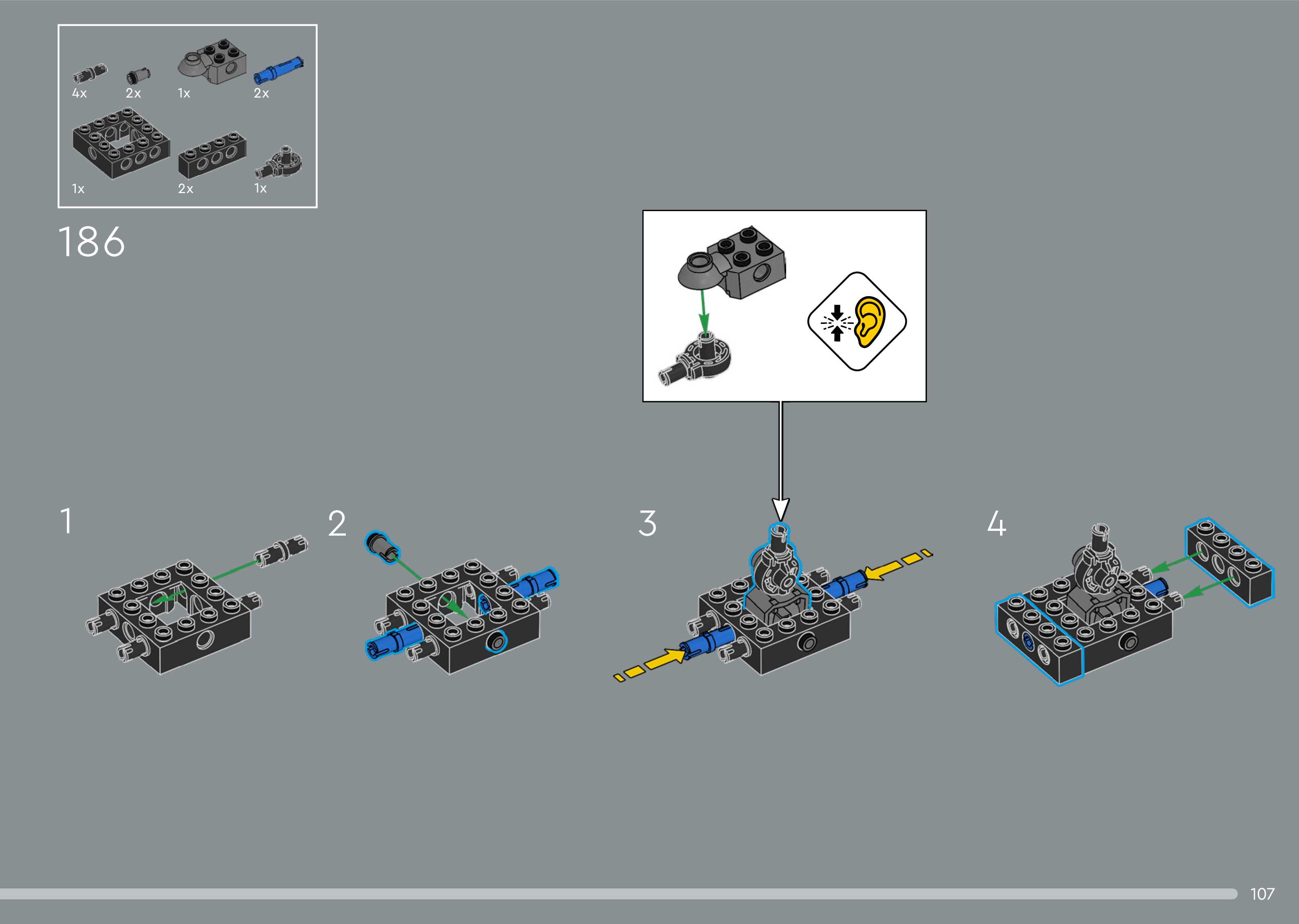 4x 2x 1x 2x

1x 2x 1x

186

1

2

3

4

107