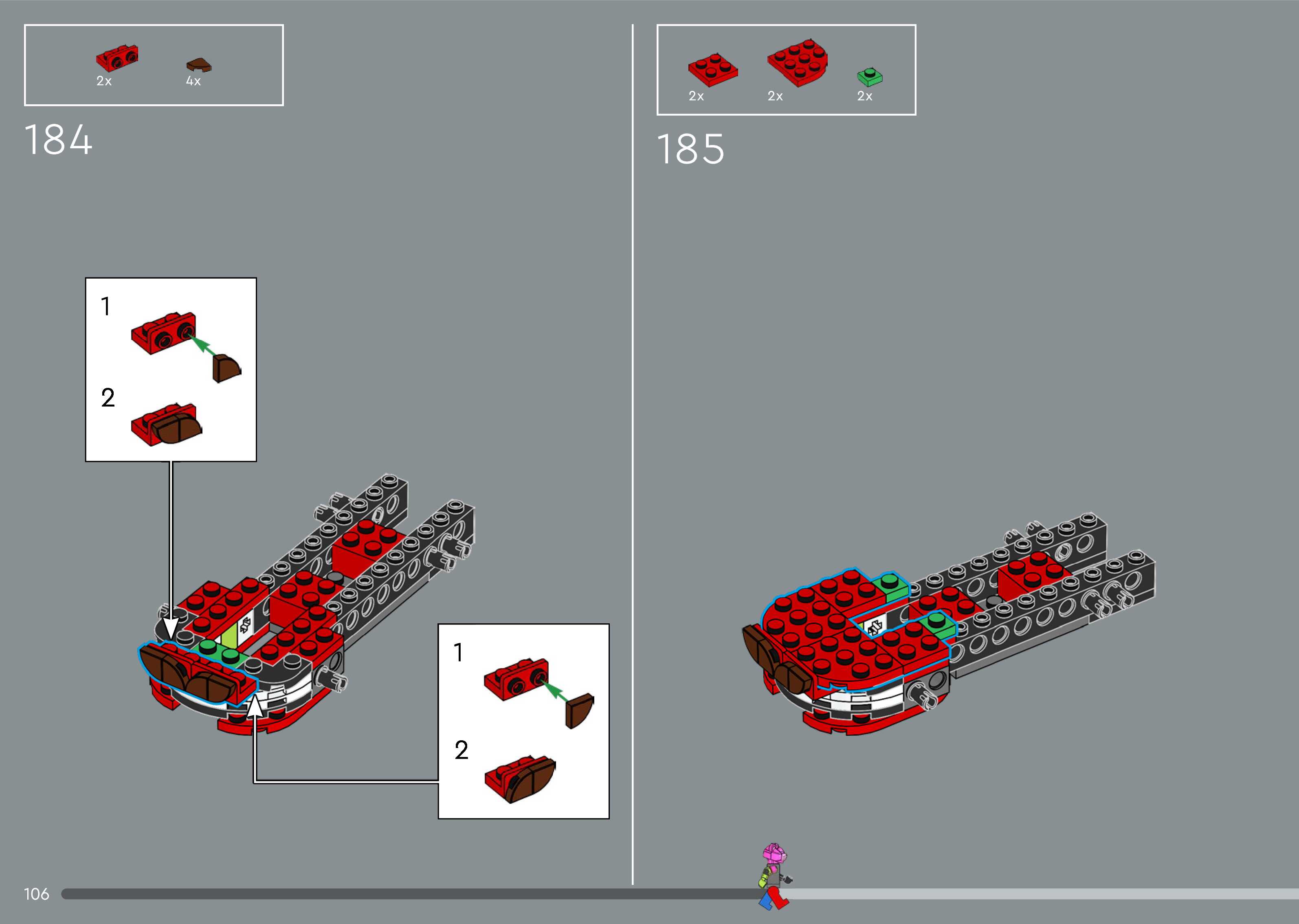 2x 4x

184

1

2

1

2

2x 2x 2x

185

106