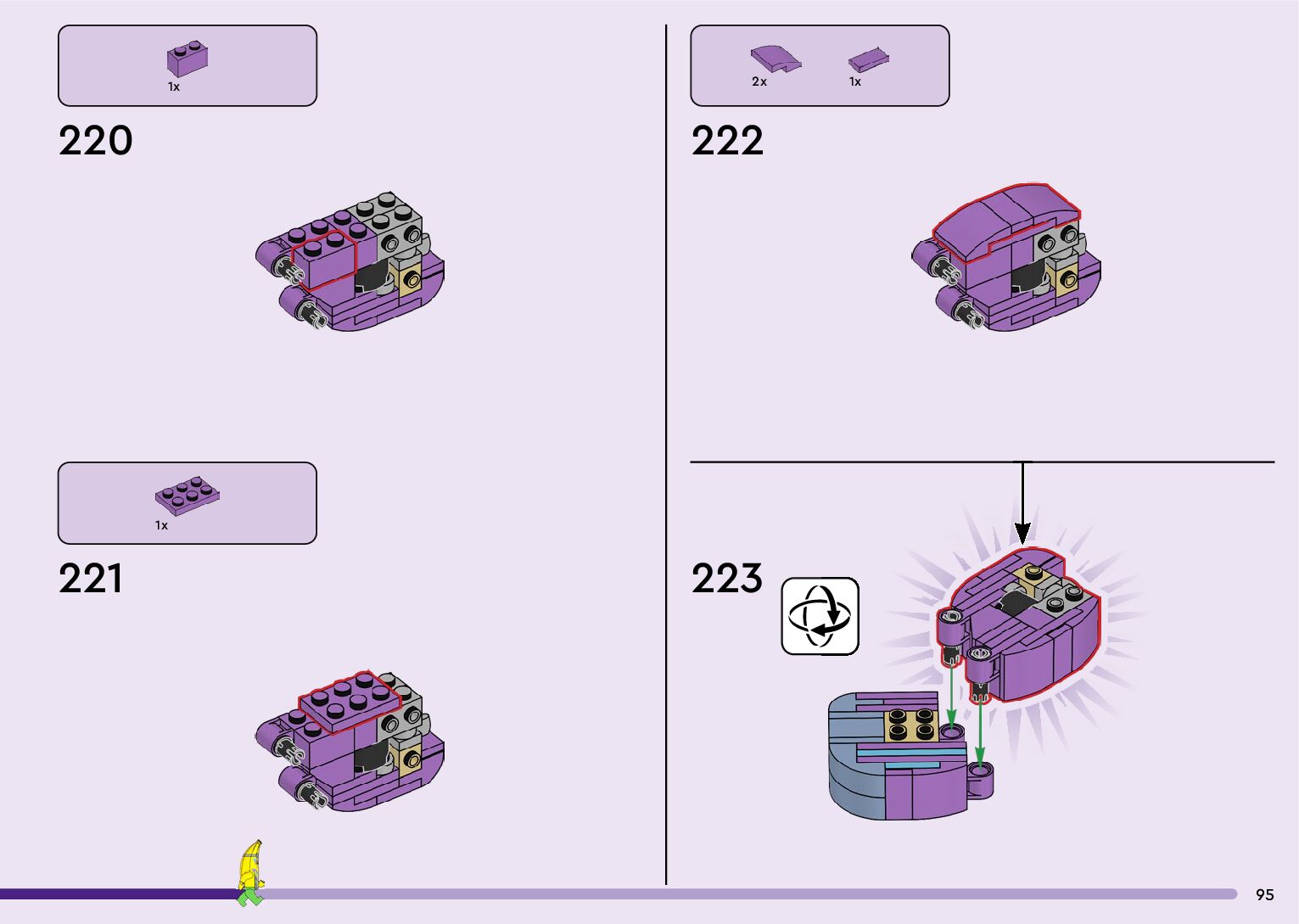 1x

220

1x

221

2x 1x

222

223

95