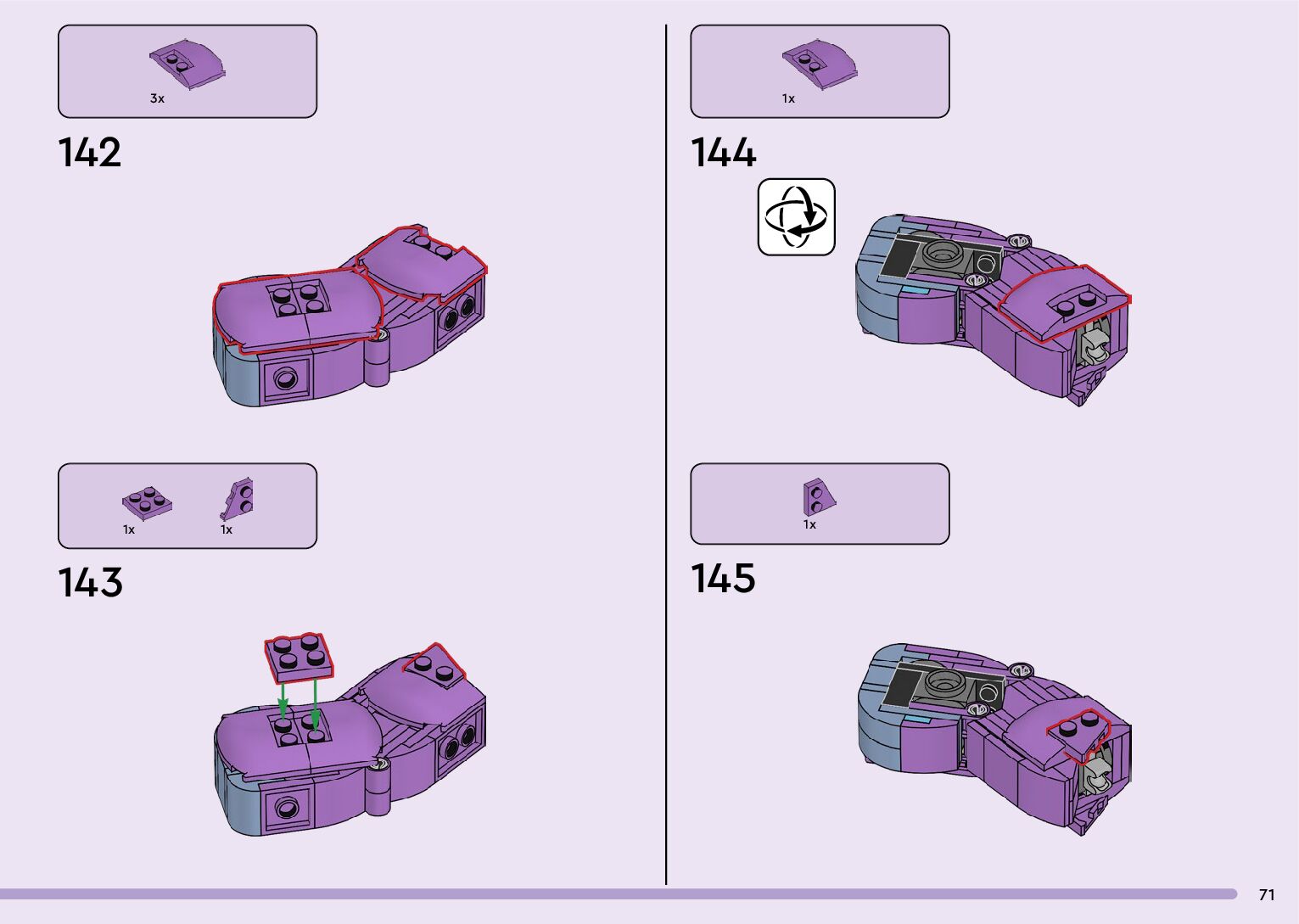 3x

142

1x 1x

143

1x

144

1x

145

71