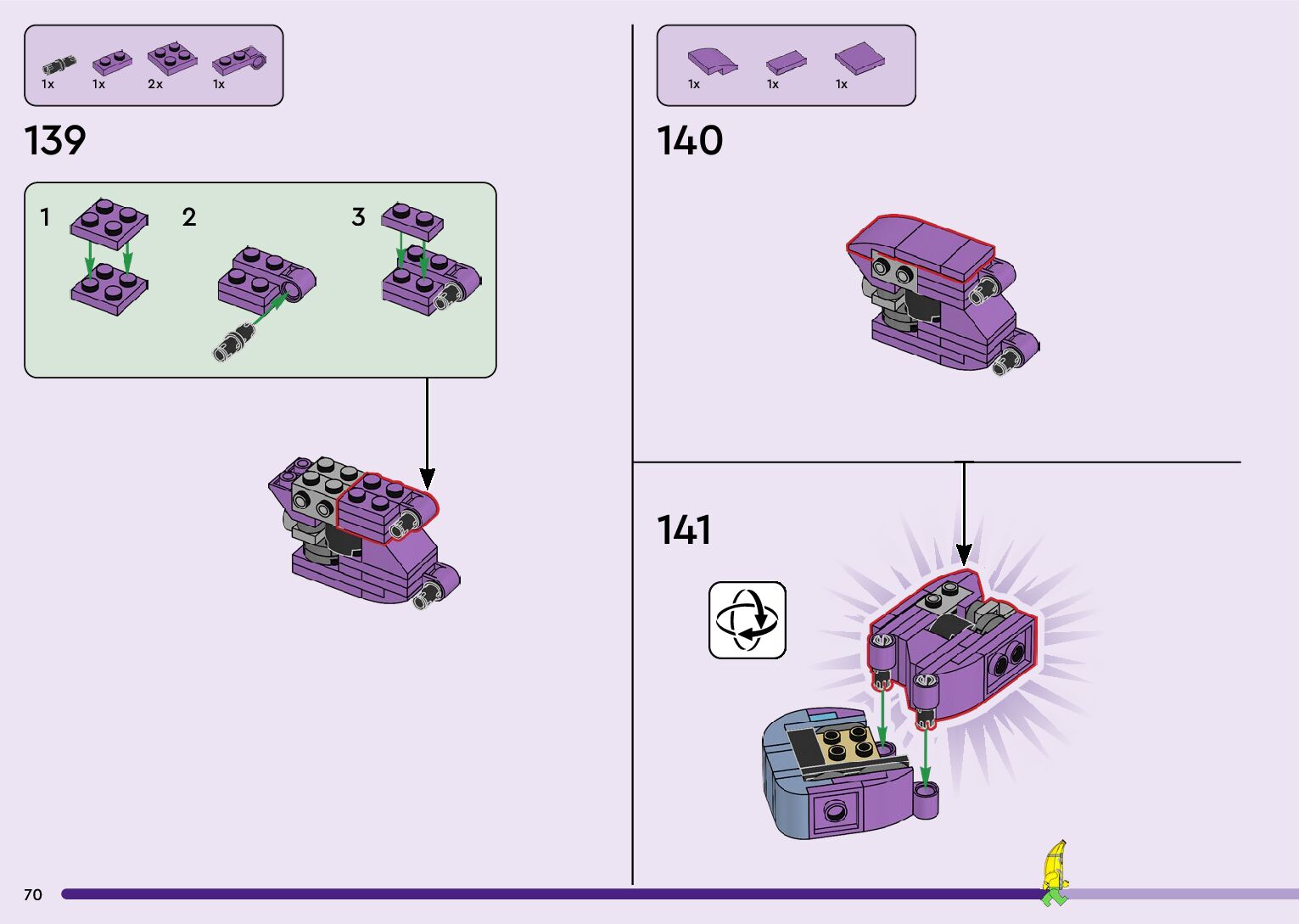 1x 1x 2x 1x

139

1

2

3

1x 1x 1x

140

141

70