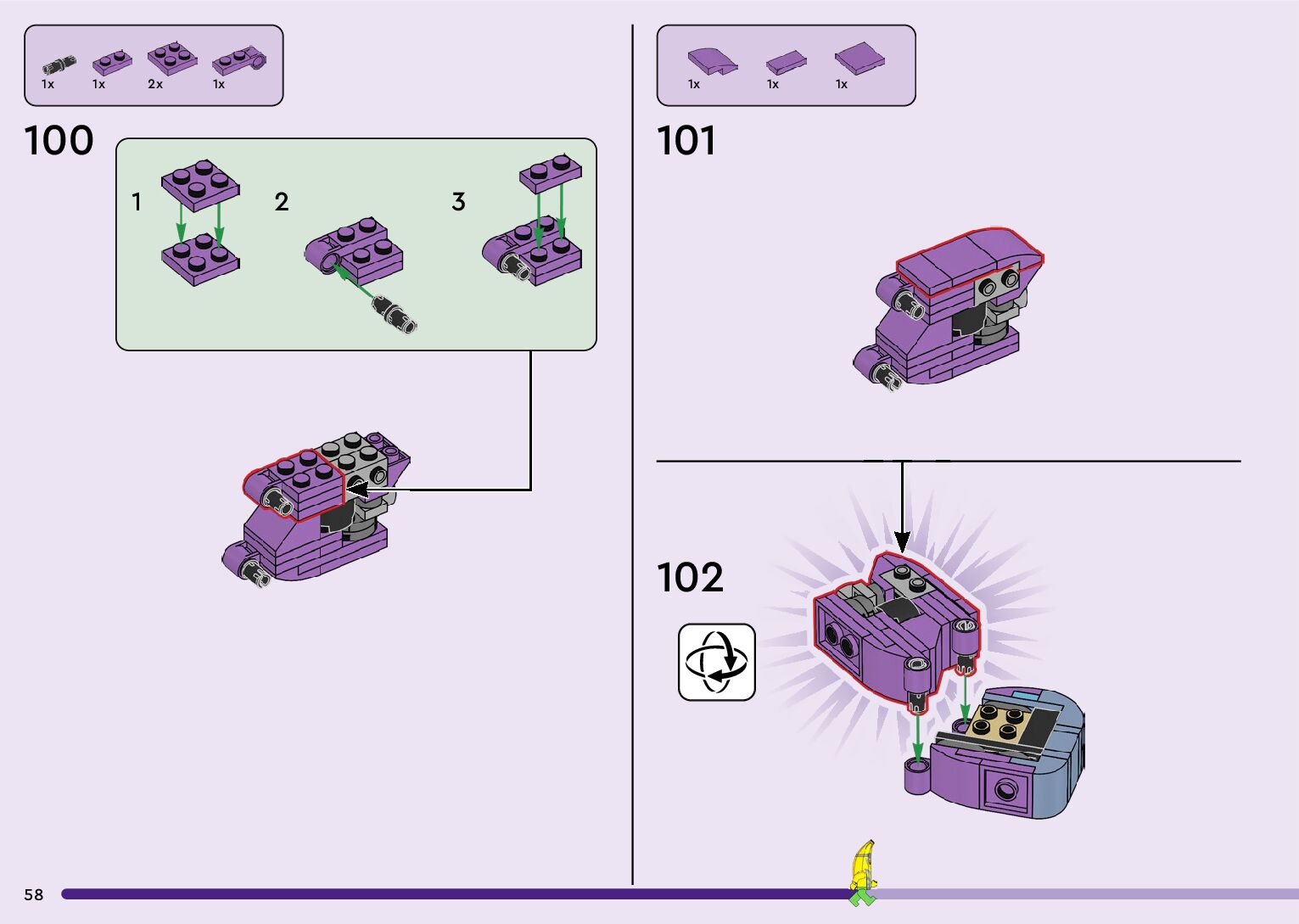 1x 1x 2x 1x

100

1

2

3

1x 1x 1x

101

102

58