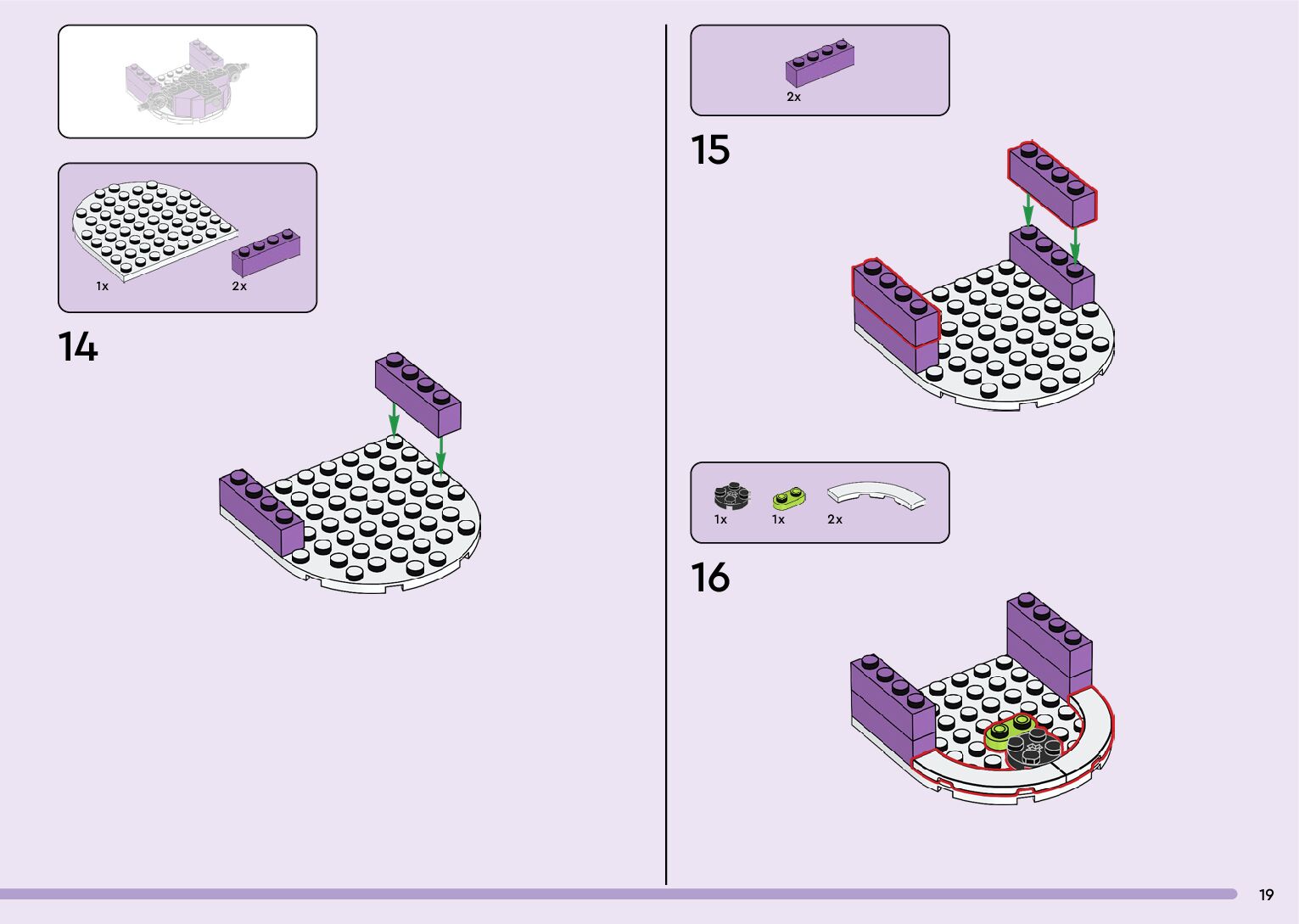 1x

2x

14

2x

15

1x

1x

2x

16

19