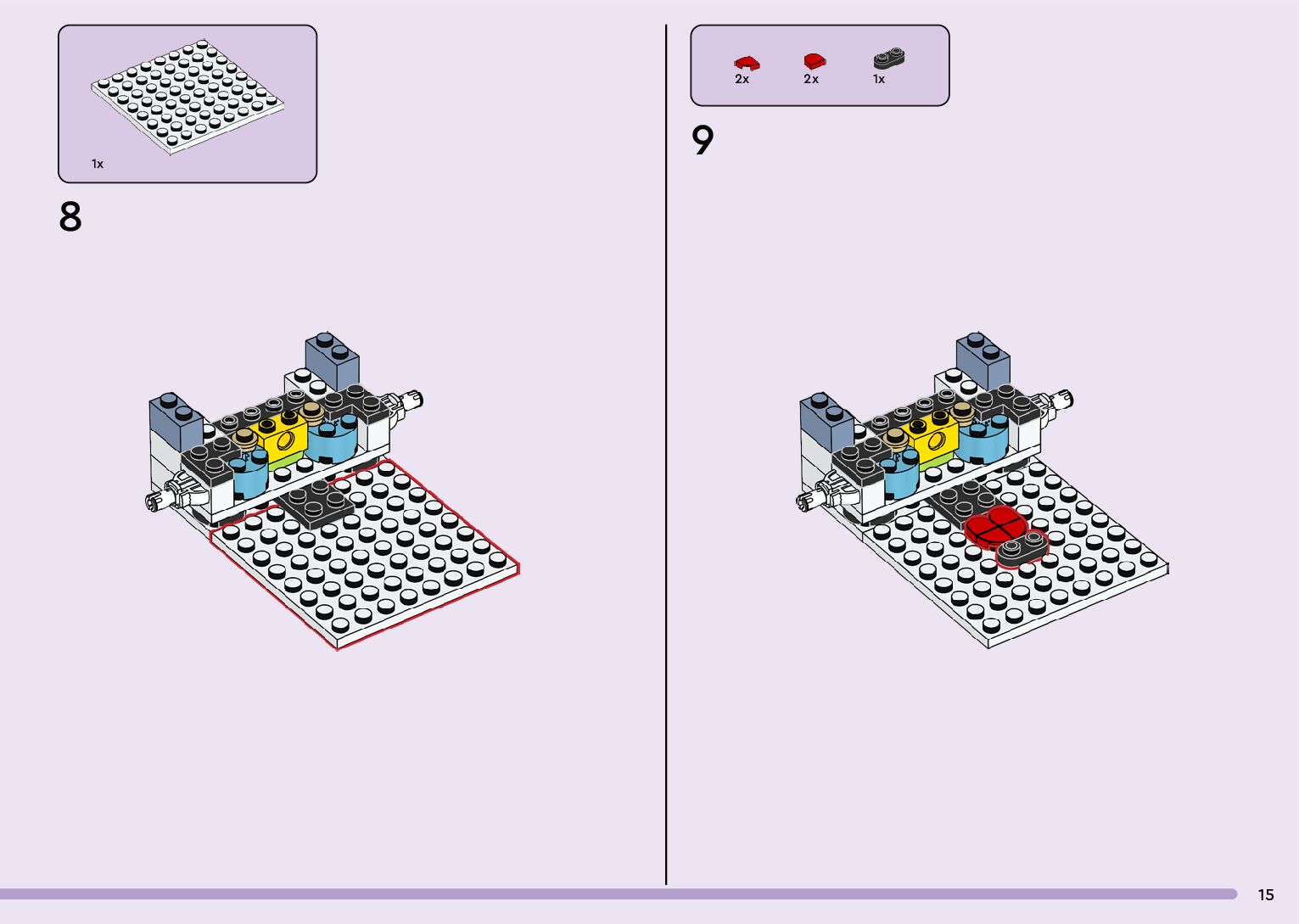 1x

8

2x 2x 1x

9

15