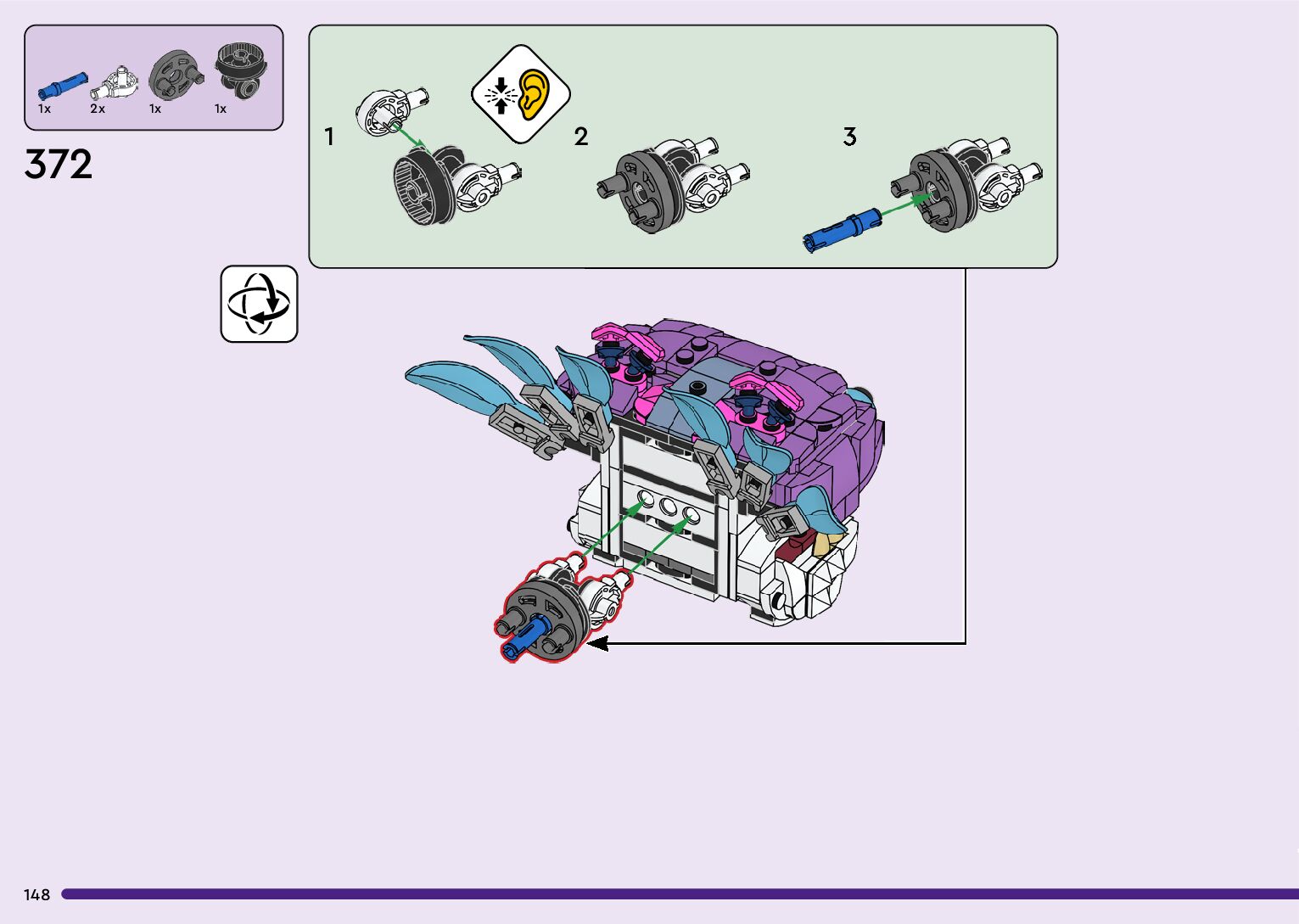 1x 2x 1x 1x

372

1

2

3

148