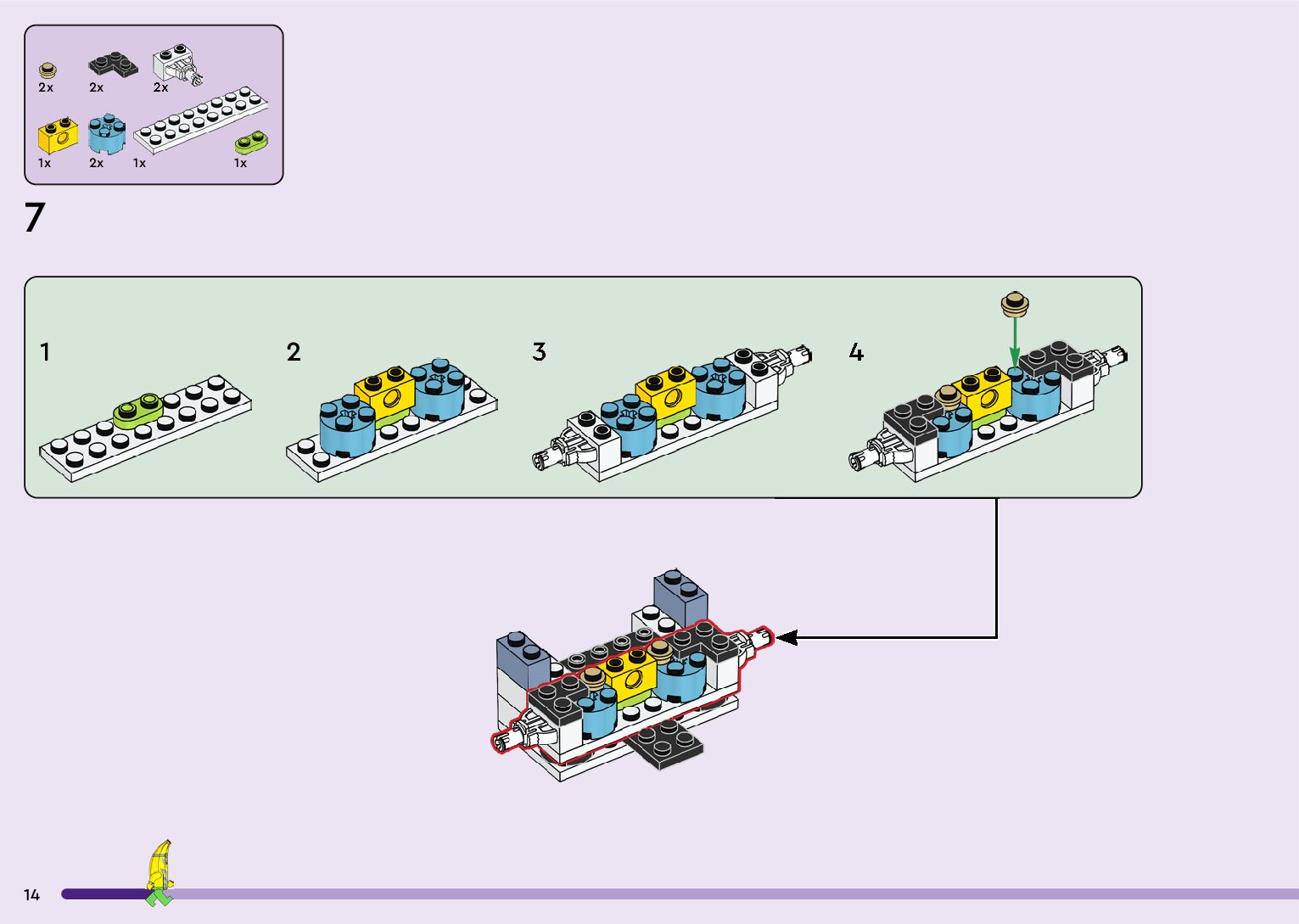 2x
2x
2x
1x
2x
1x
1x

7

1
2
3
4

14