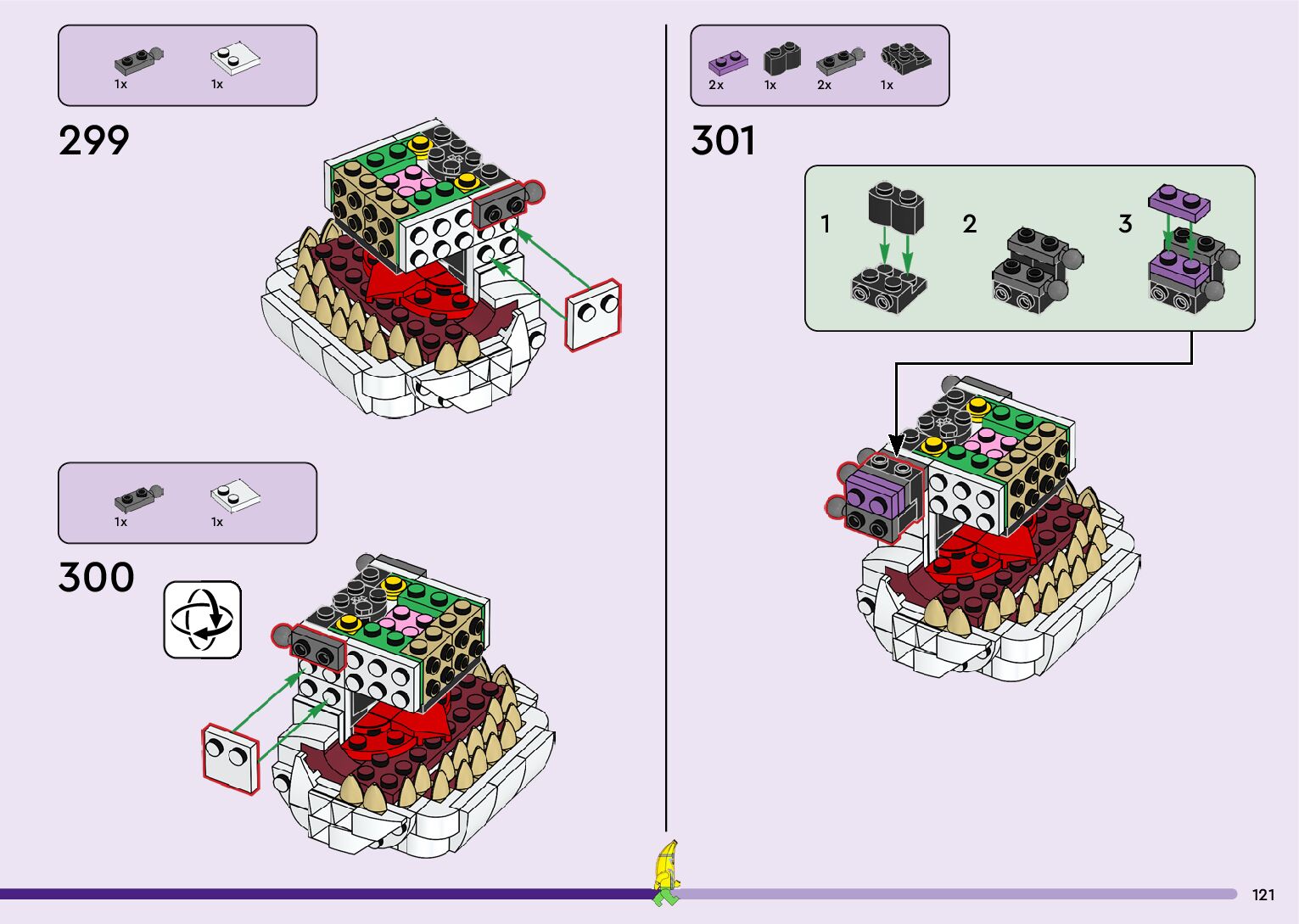 1x 1x

299

1x 1x

300

2x 1x 2x 1x

301

1

2

3

121