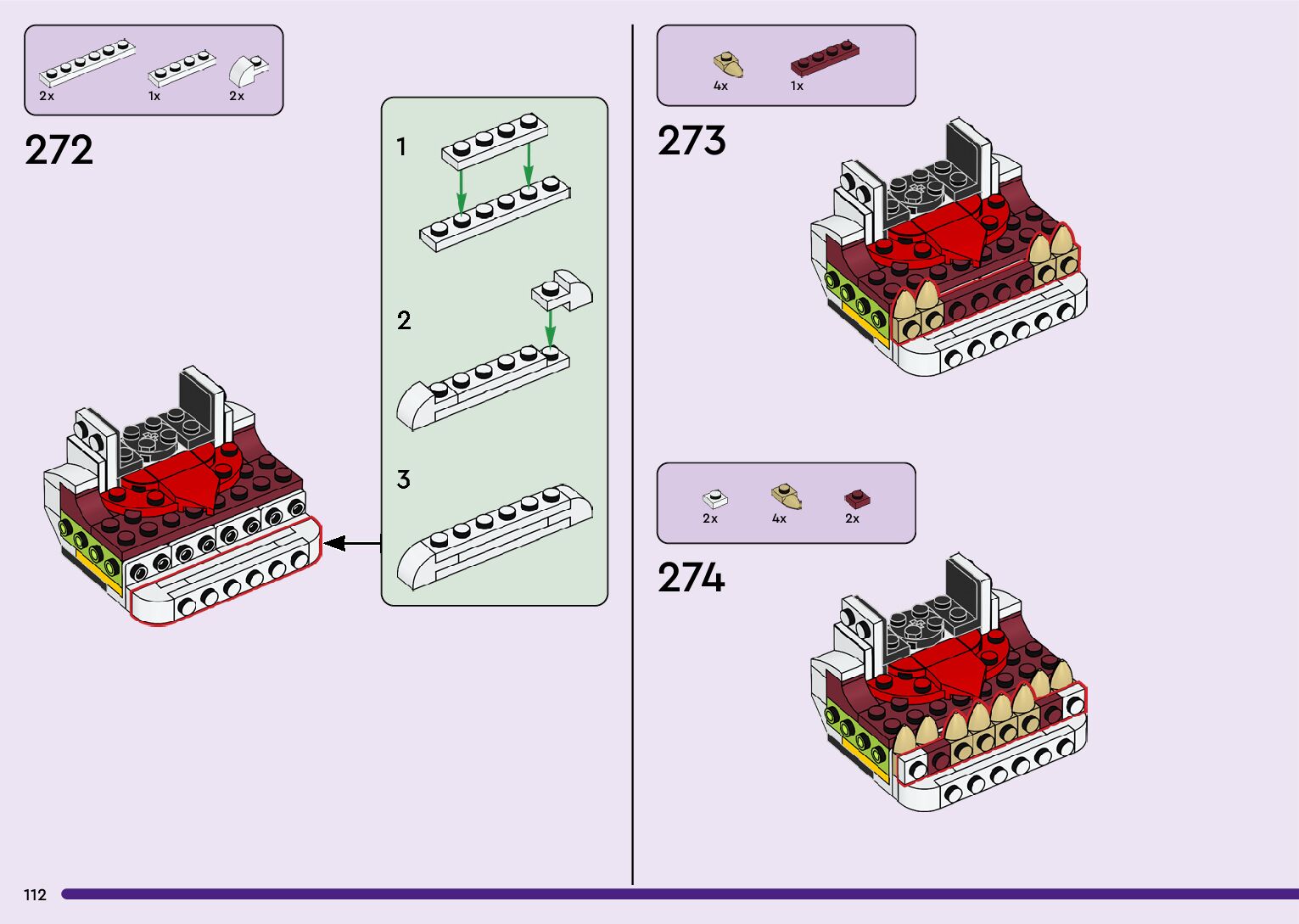 2x 1x 2x

272

1

2

3

4x 1x

273

2x 4x 2x

274

112