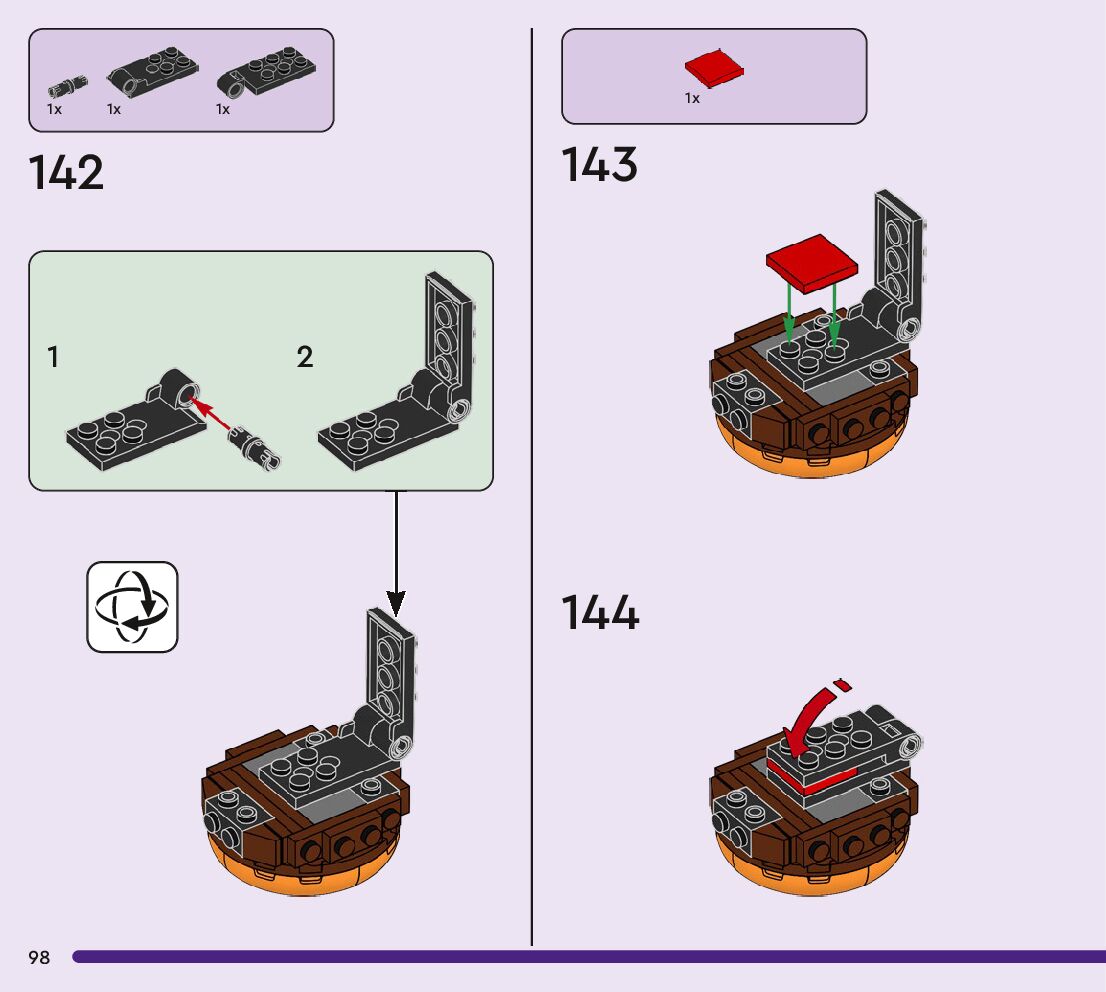 1x 1x 1x

142

1

2

1x

143

144

98