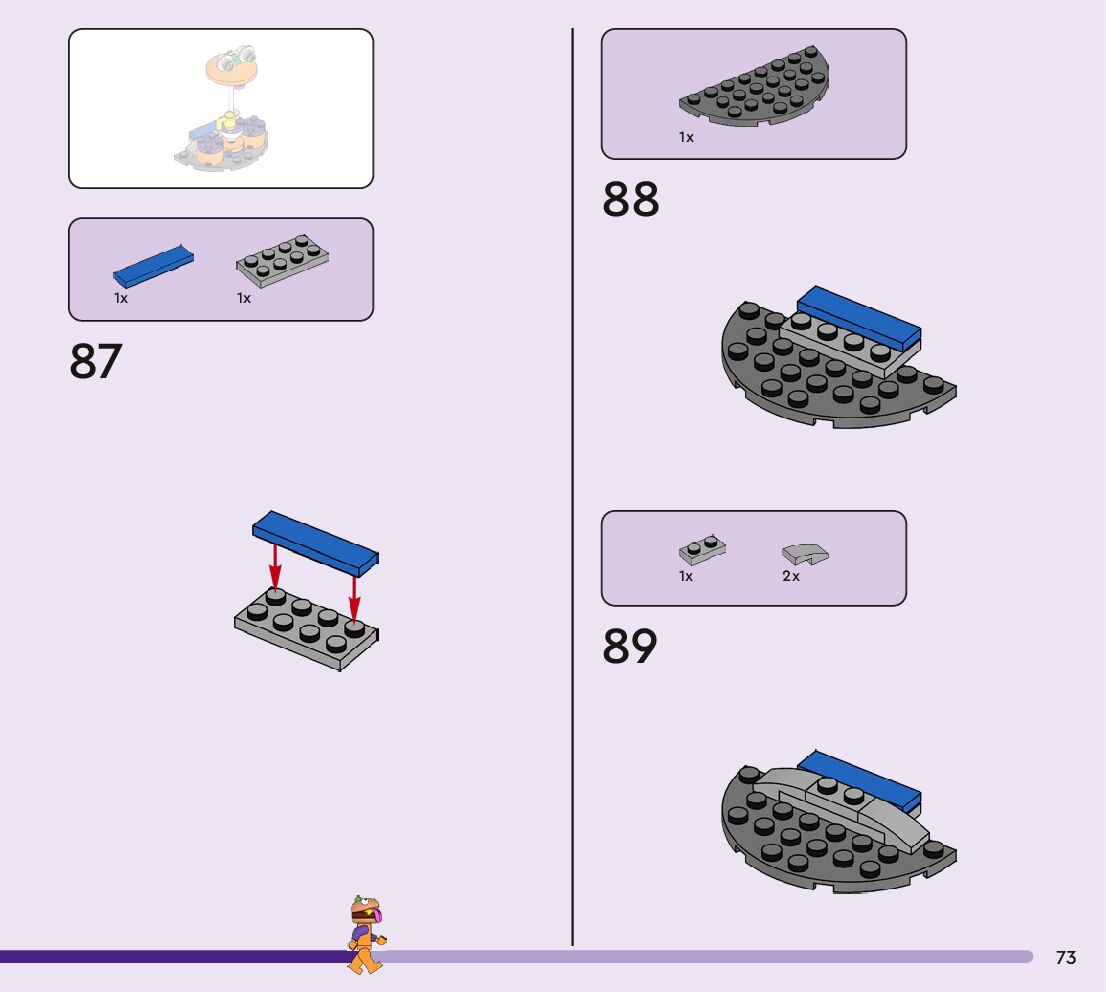 1x 1x

87

1x

88

1x 2x

89

73