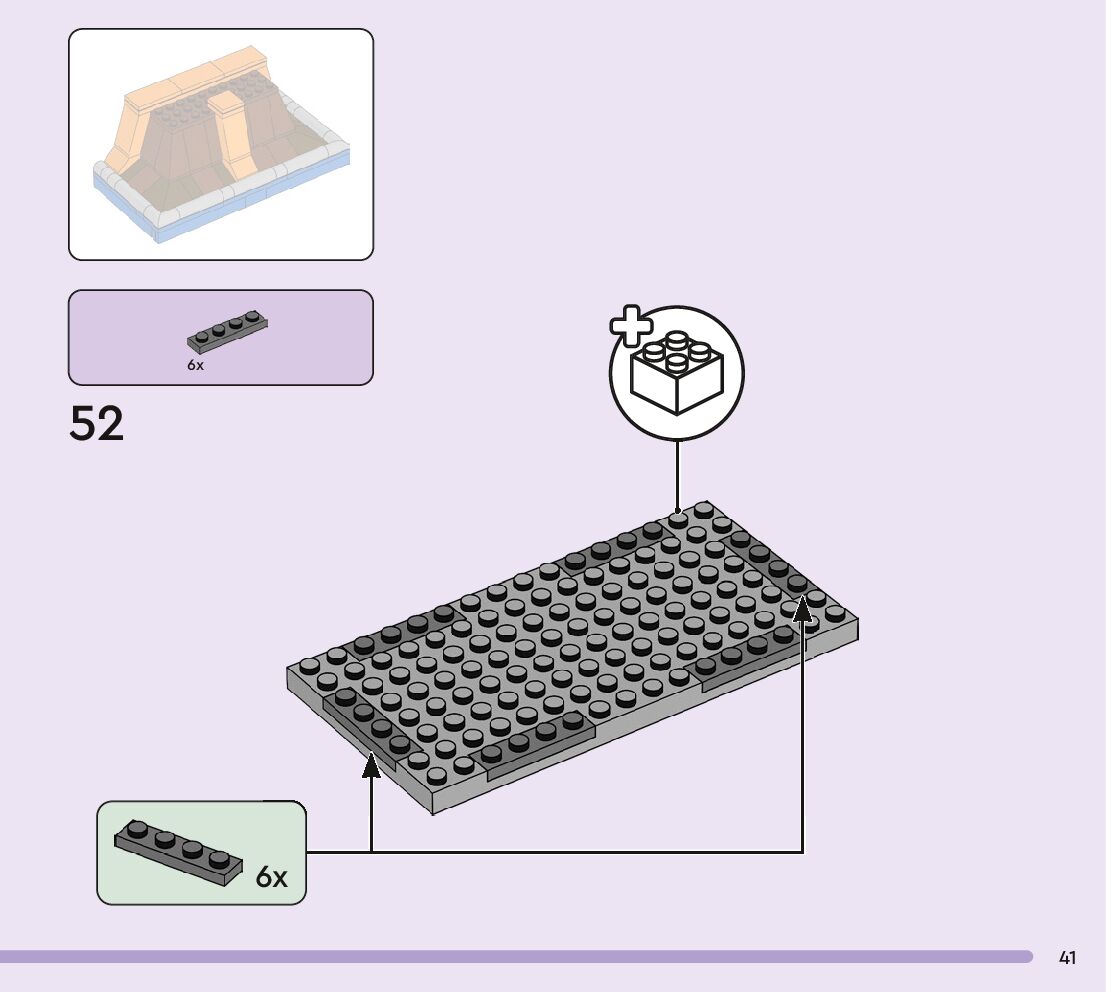 6x

52

6x

41