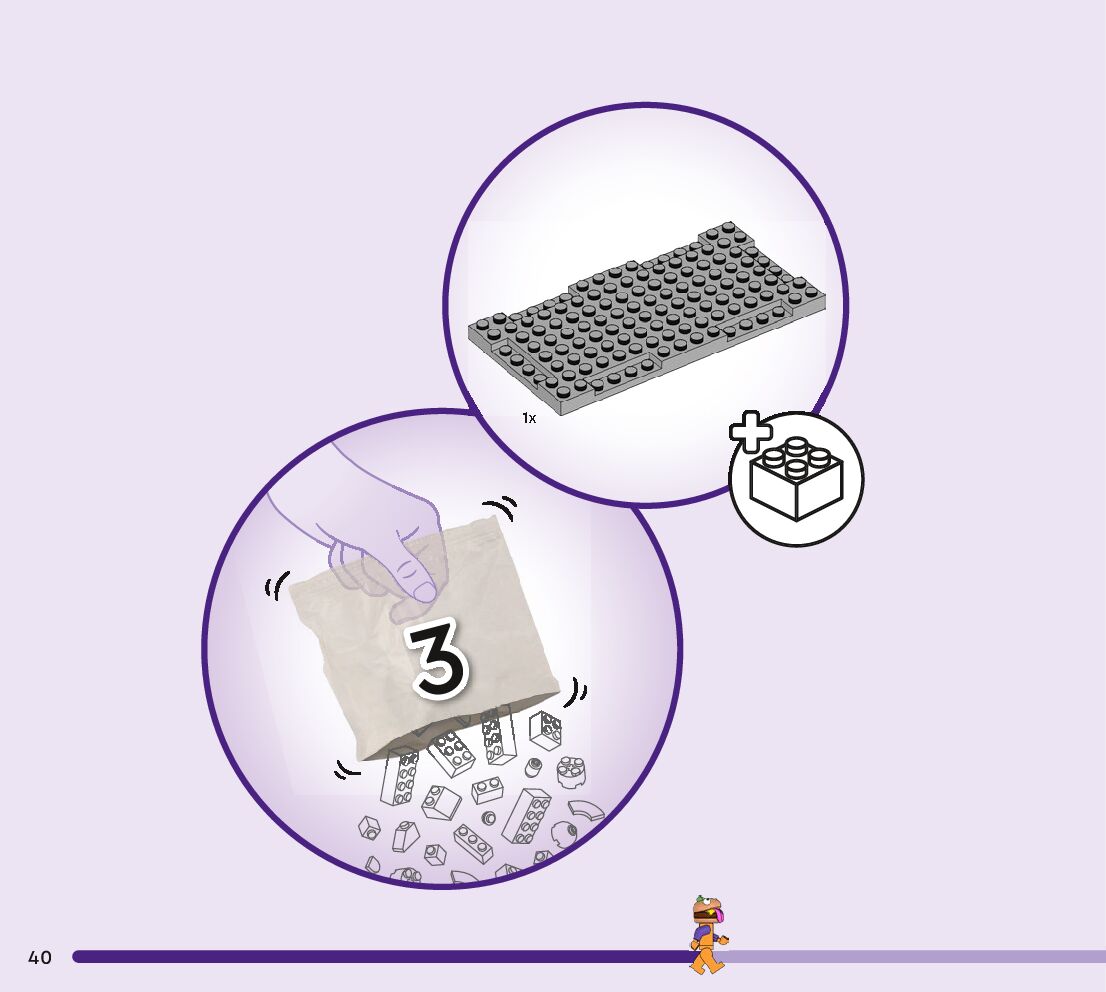 1x

3

40