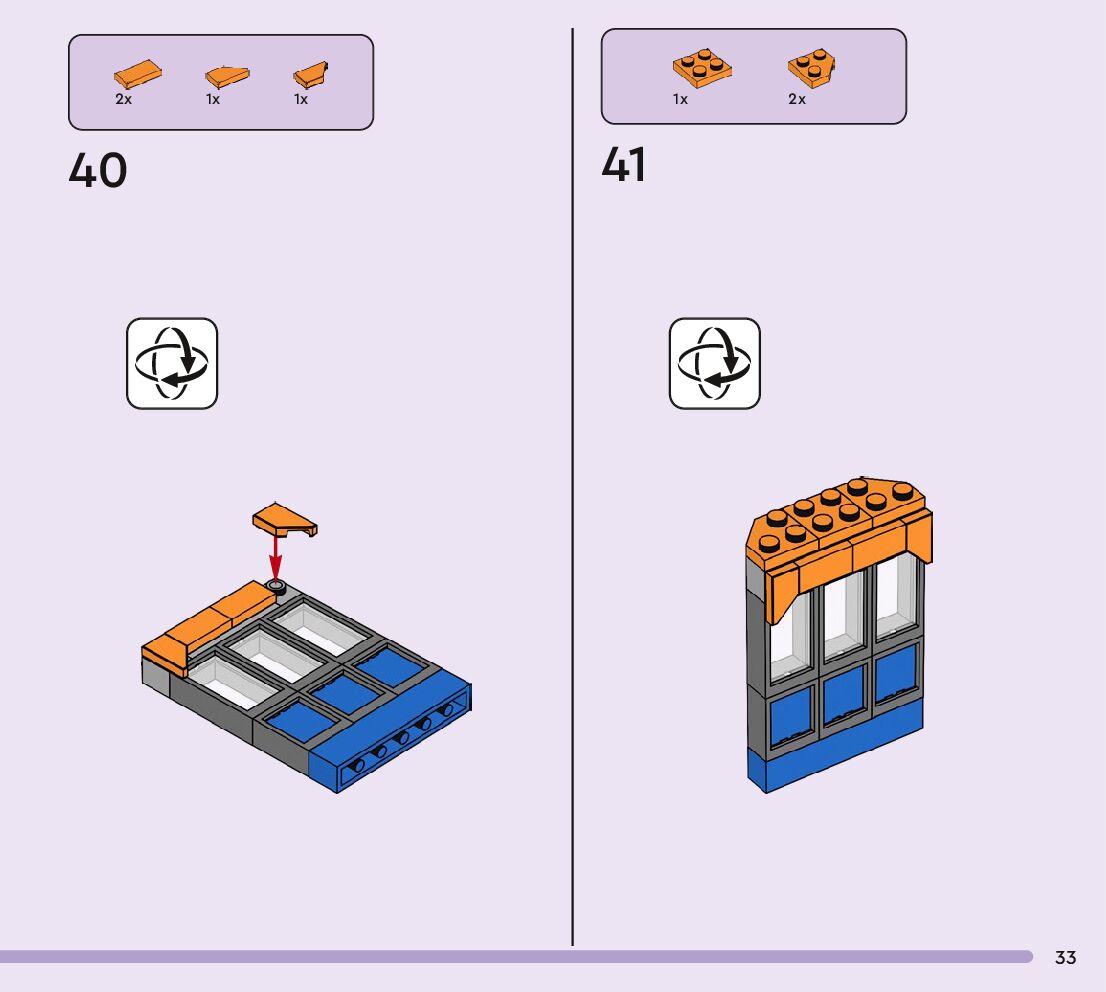 2x 1x 1x

40

1x 2x

41

33