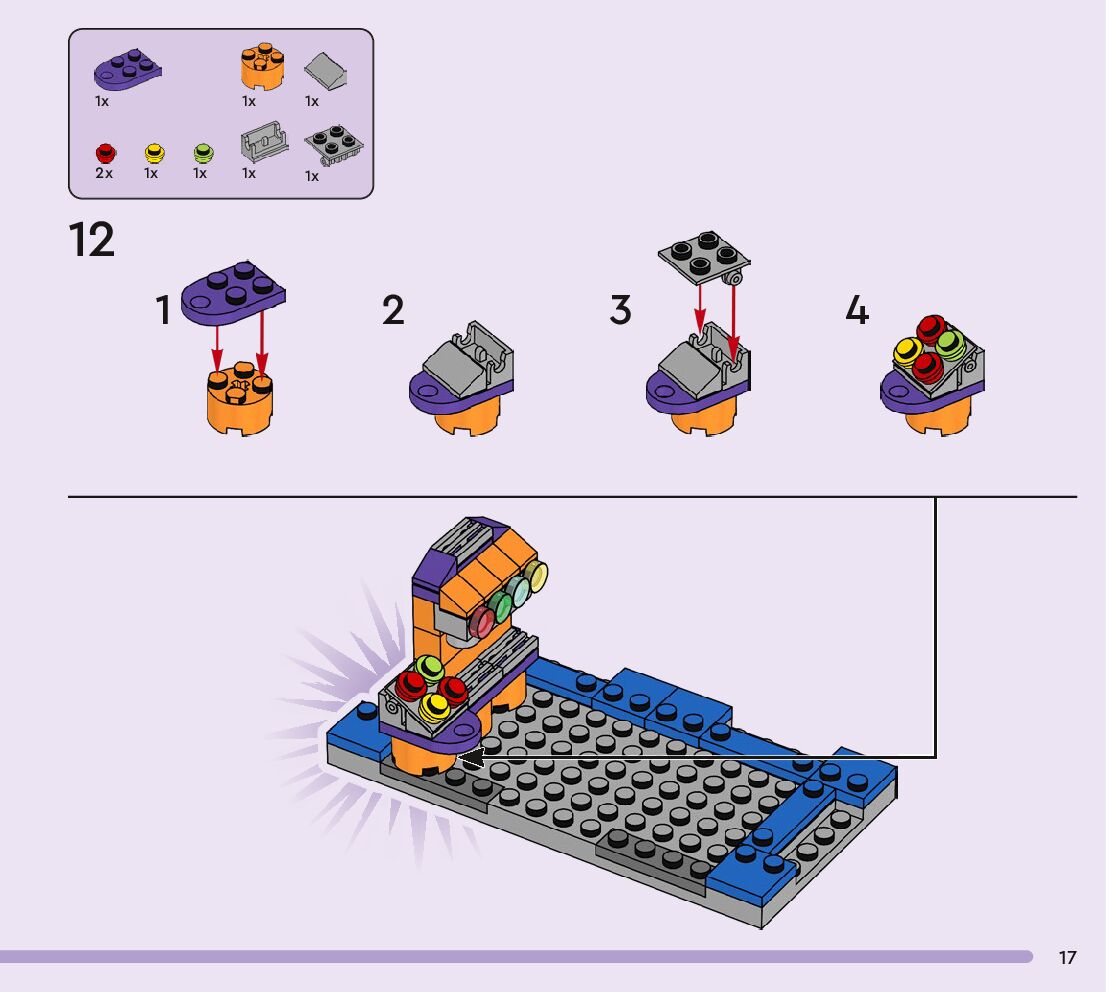 1x
1x
1x
2x
1x
1x
1x
1x

12

1

2

3

4

17