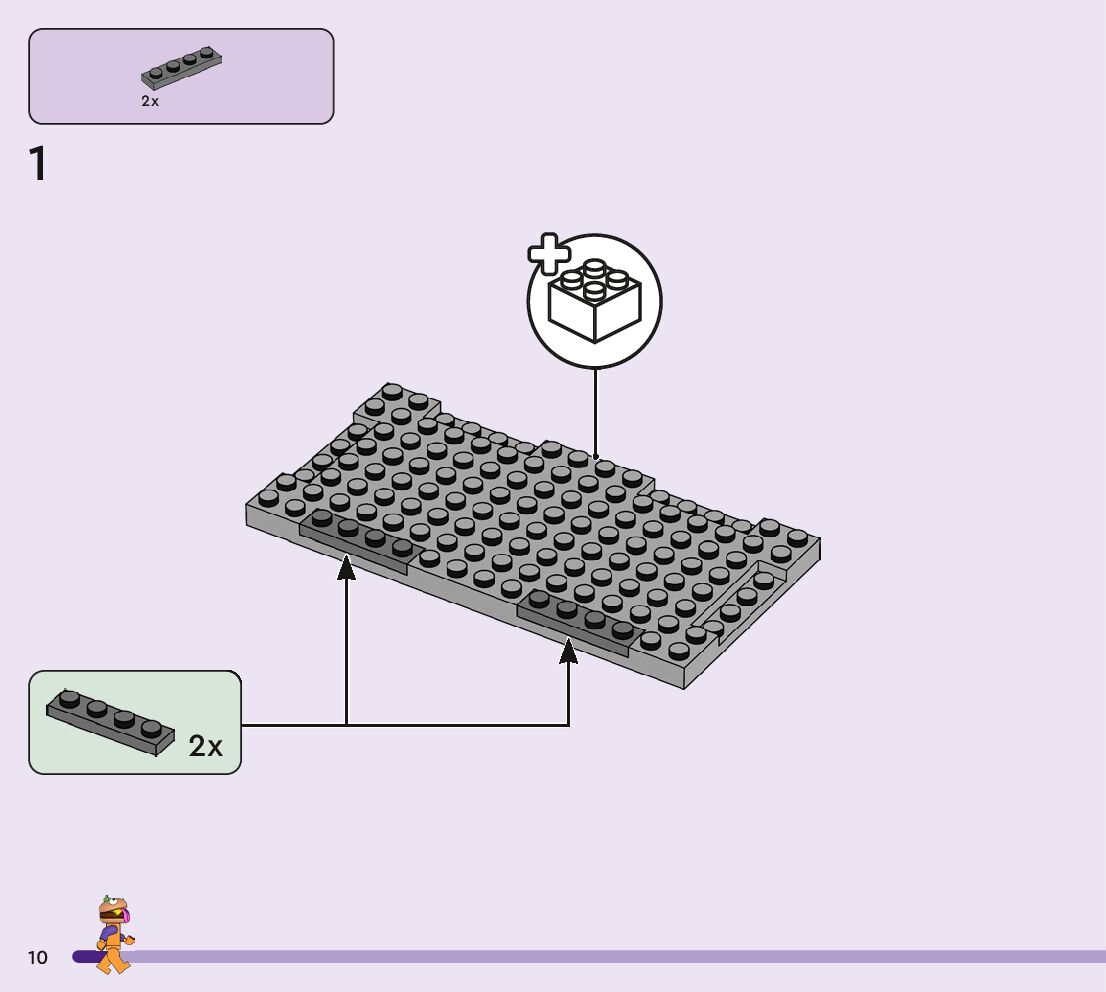 2x

1

2x

10