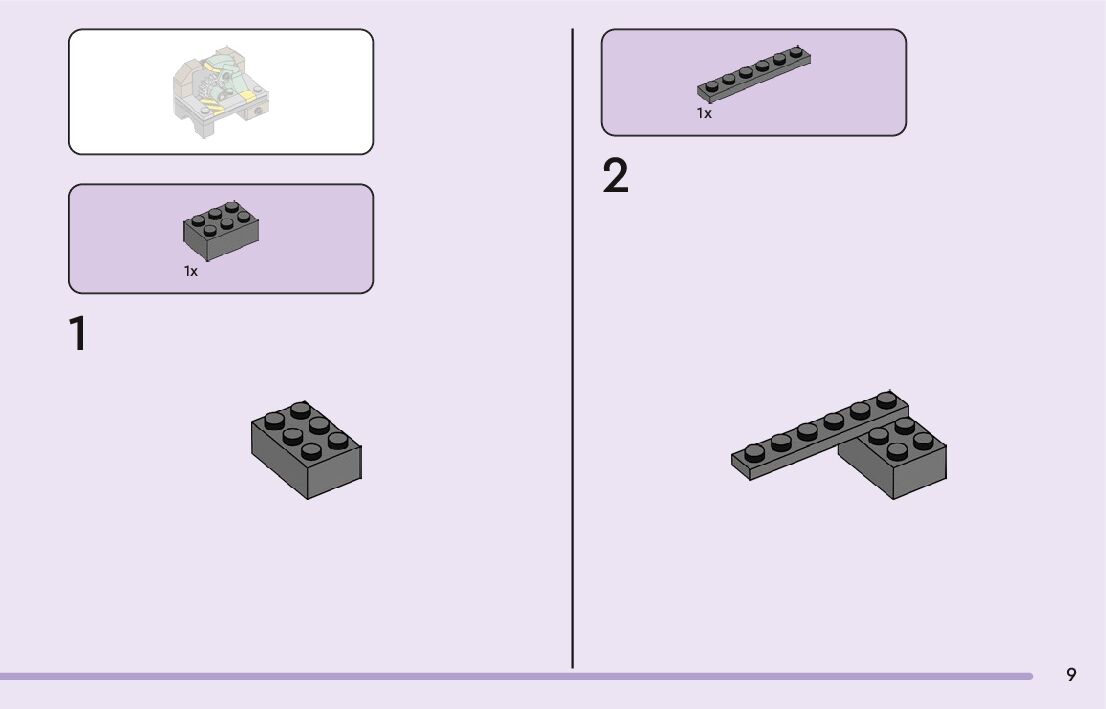 1x

1

1x

2

9