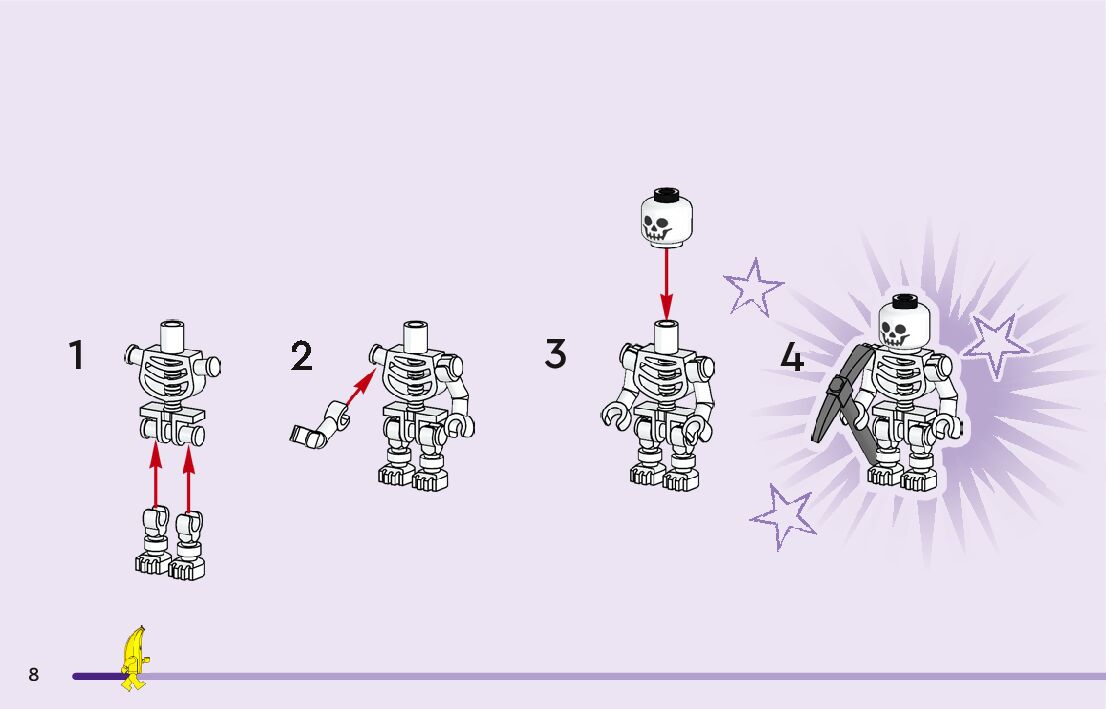 1

2

3

4

8