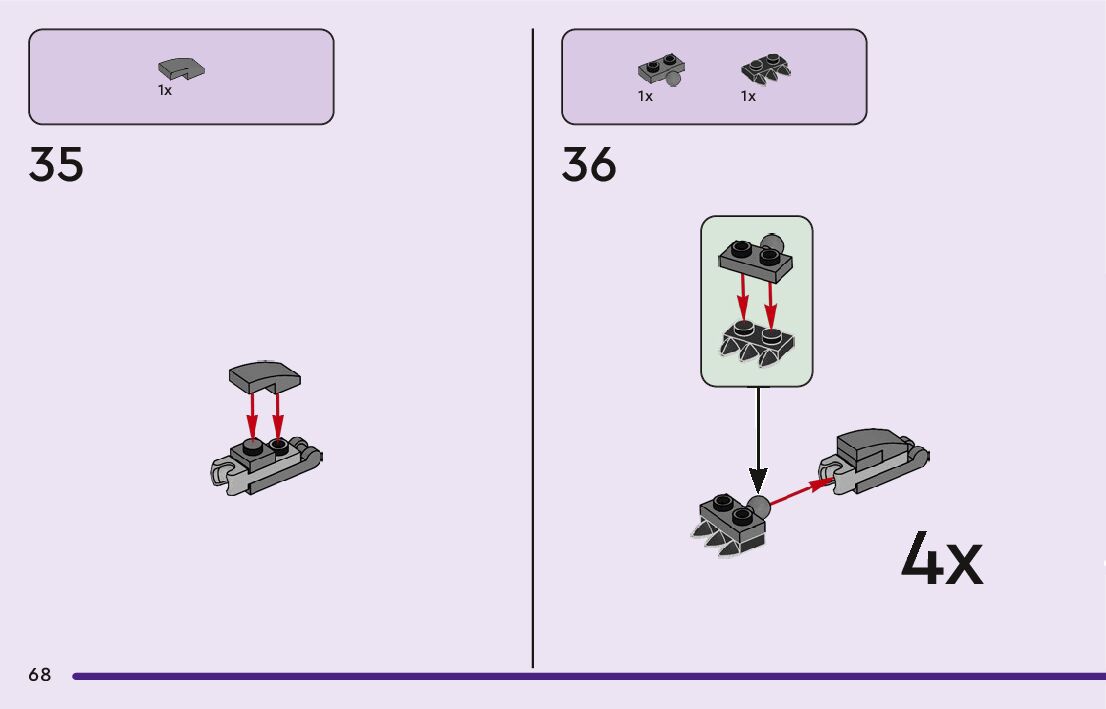 1x

35

1x 1x

36

4x

68