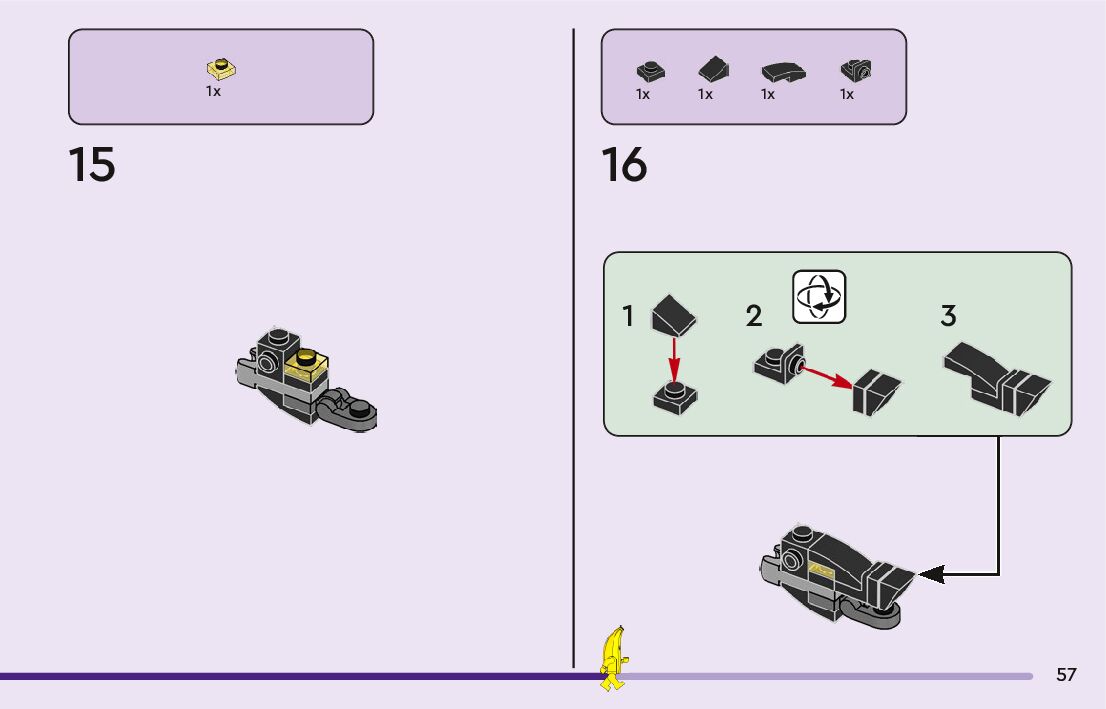 1x

15

1x 1x 1x 1x

16

1

2

3

57