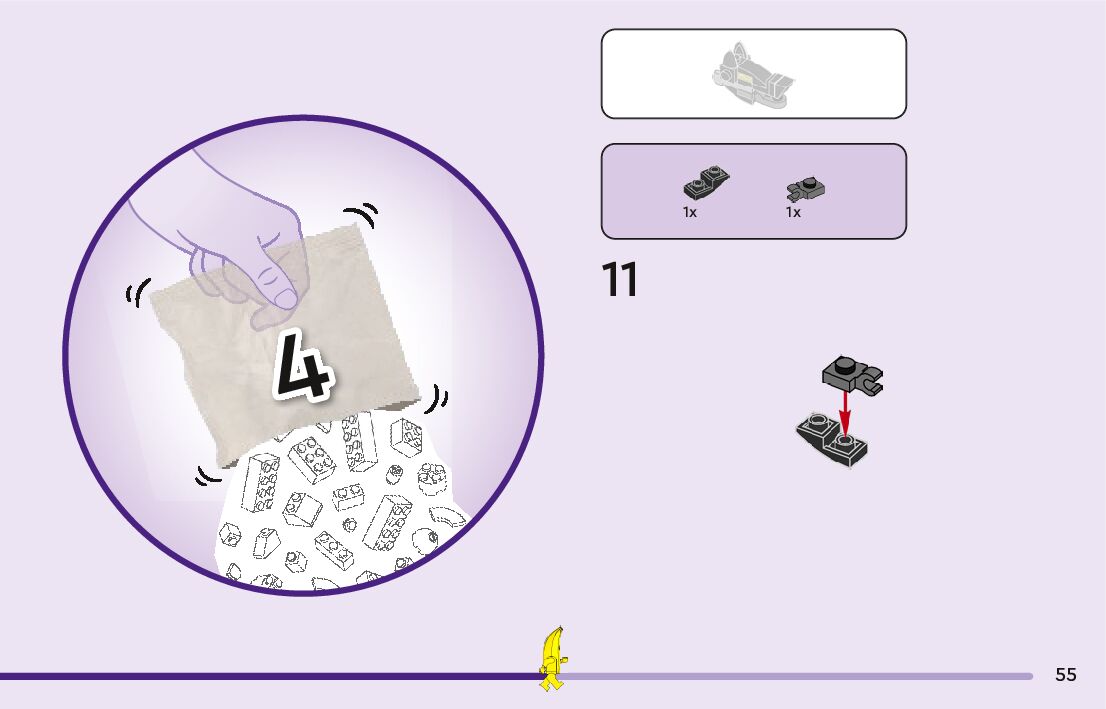 4

1x 1x

11

55