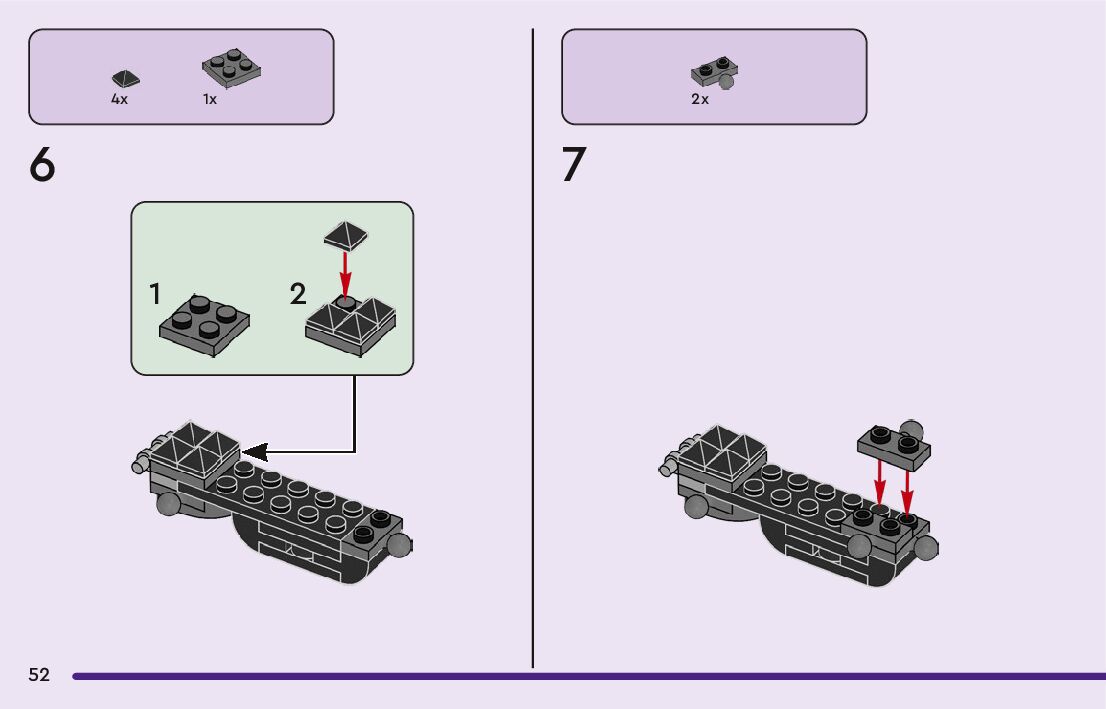 4x 1x

6

1 2

2x

7

52