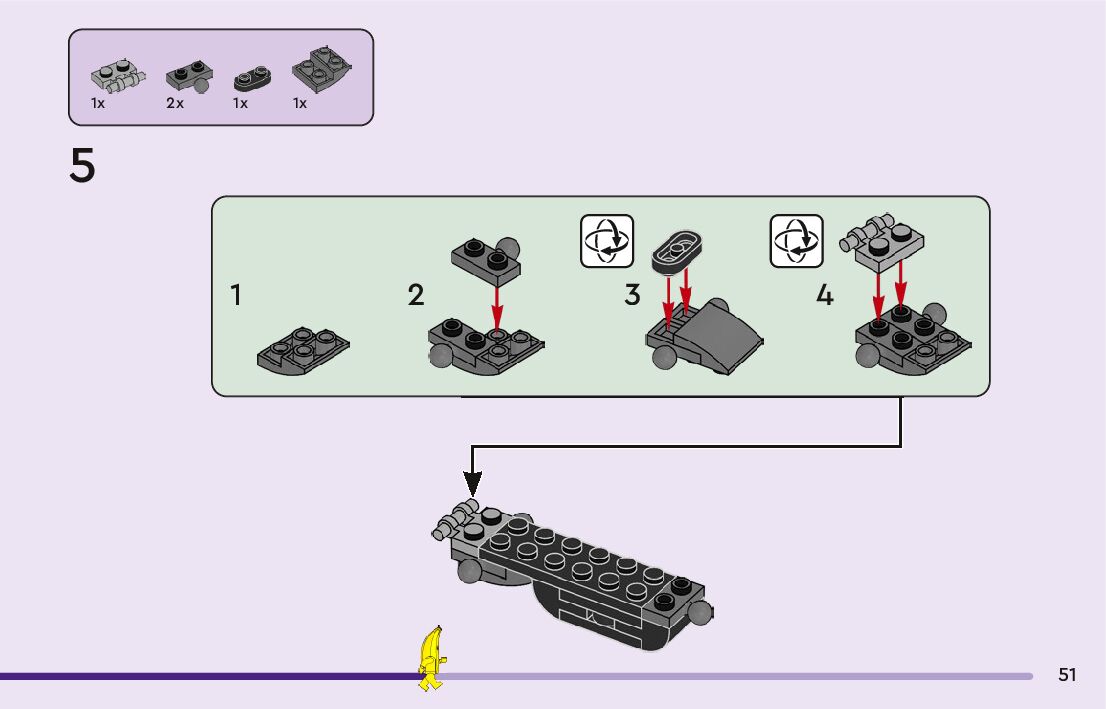 1x 2x 1x 1x

5

1

2

3

4

51