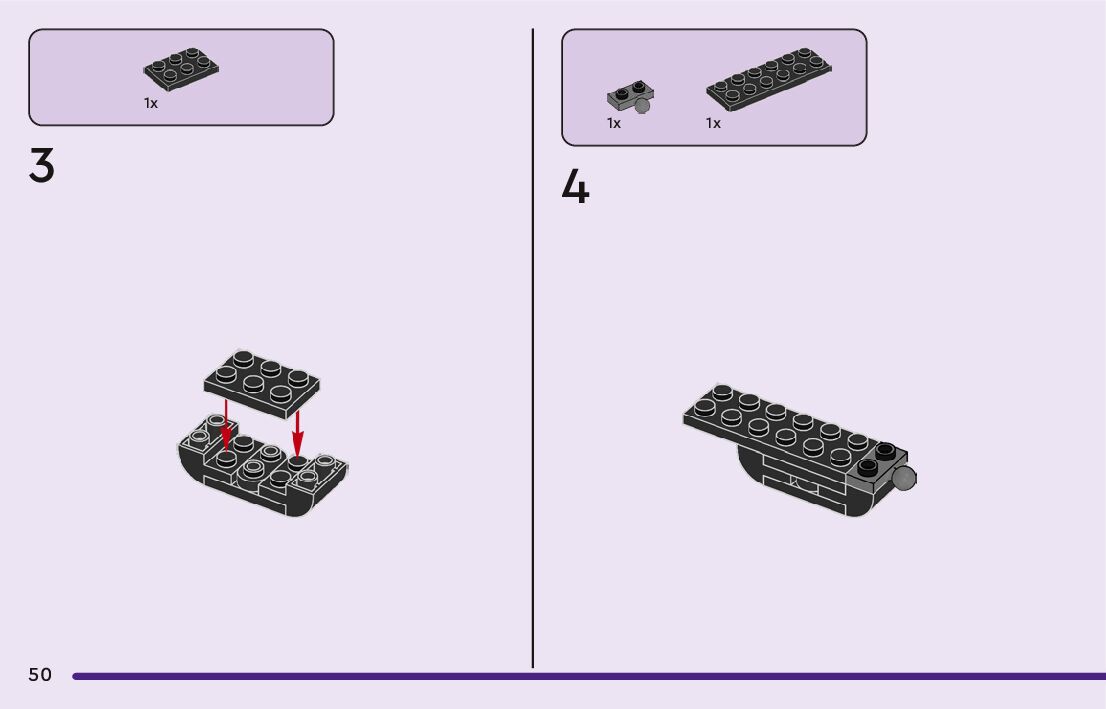 1x

3

1x 1x

4

50