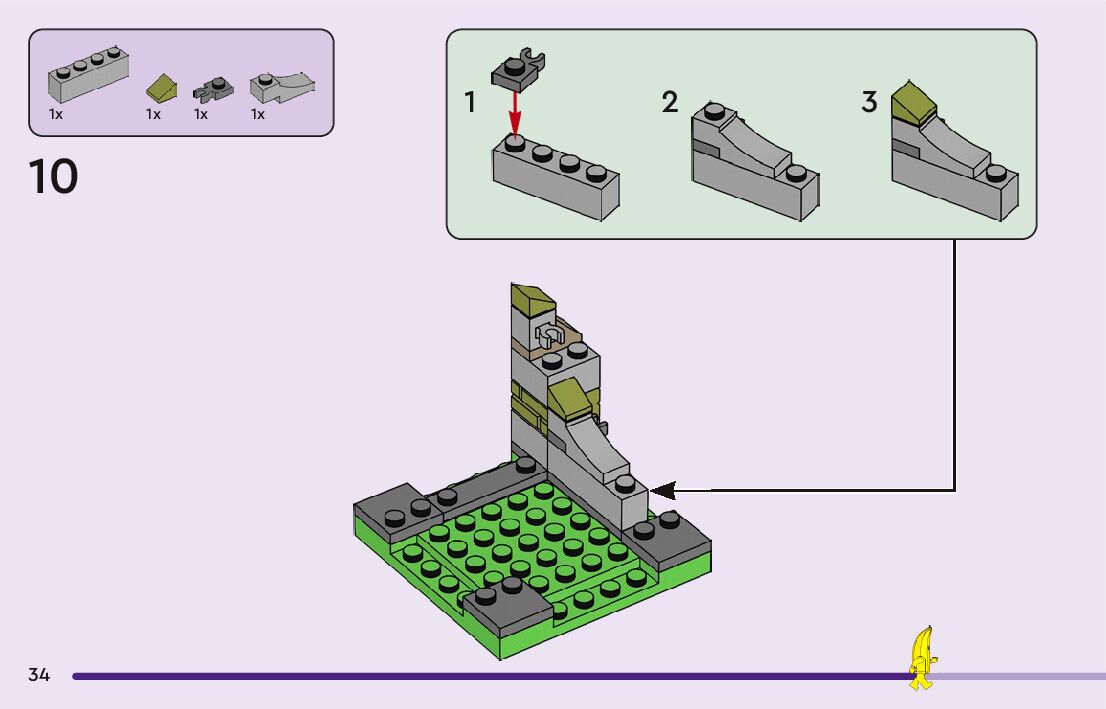 1x 1x 1x 1x

10

1

2

3

34