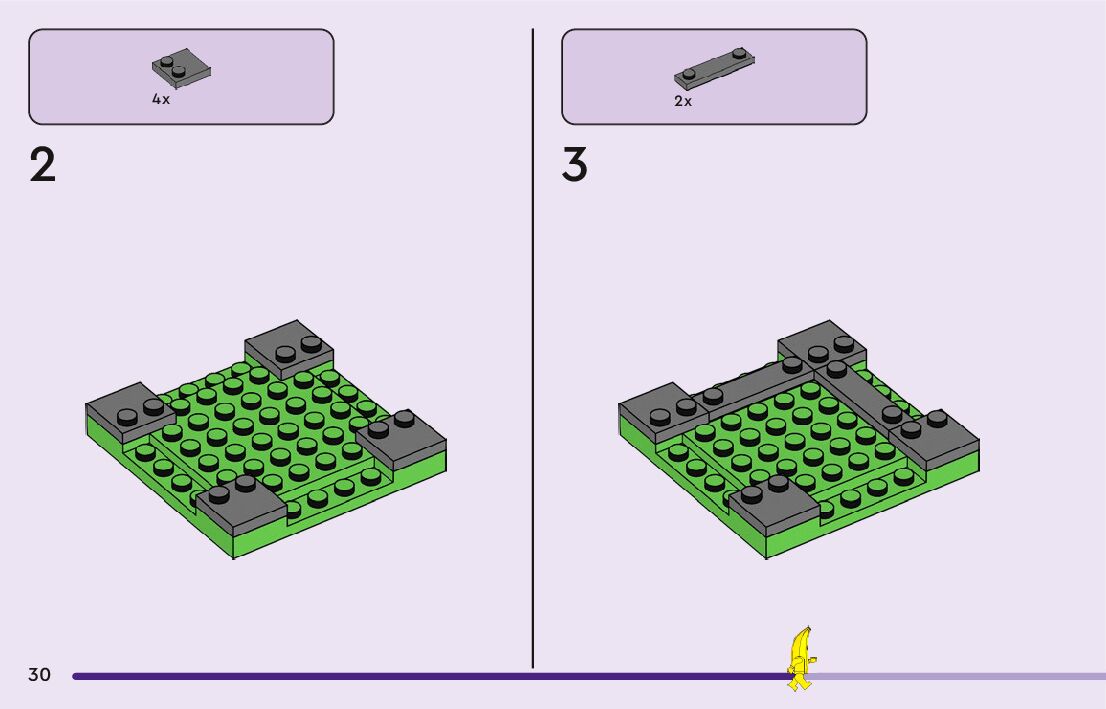 4x

2

2x

3

30