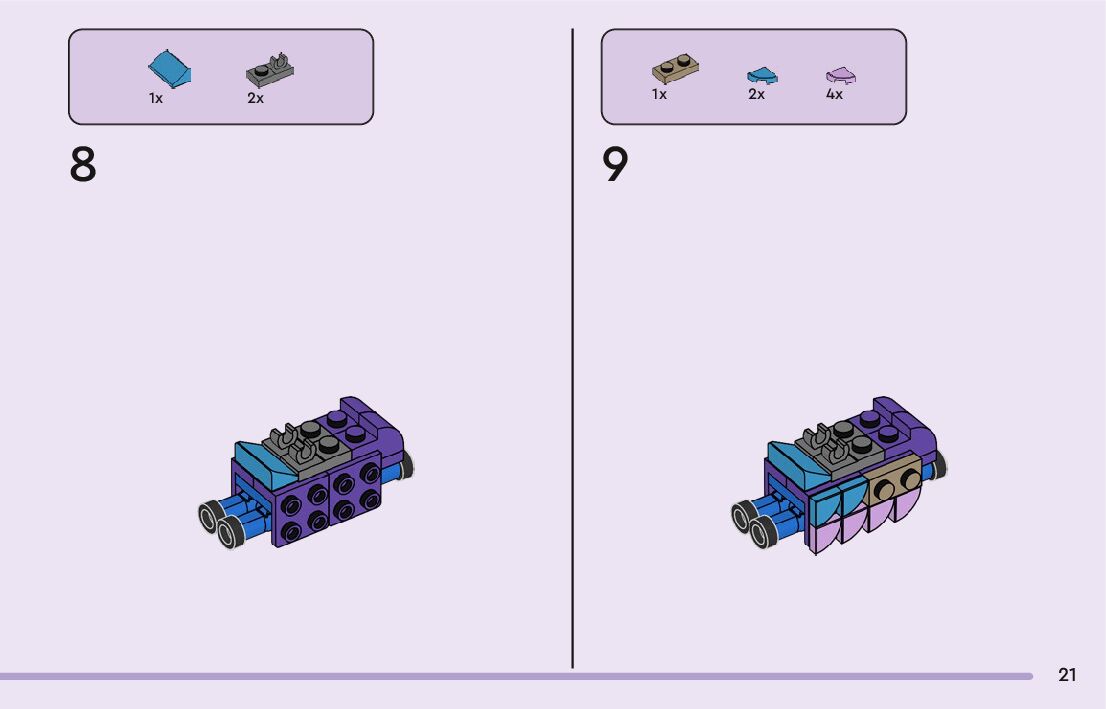 1x 2x

8

1x 2x 4x

9

21