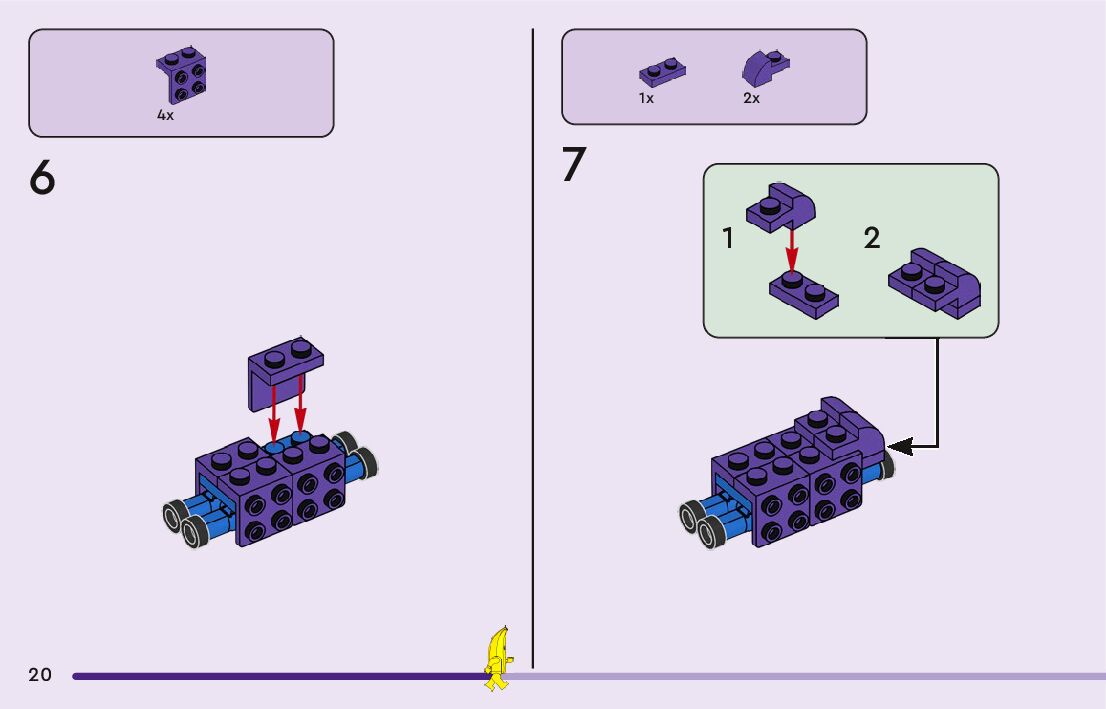 4x

6

1x 2x

7

1

2

20