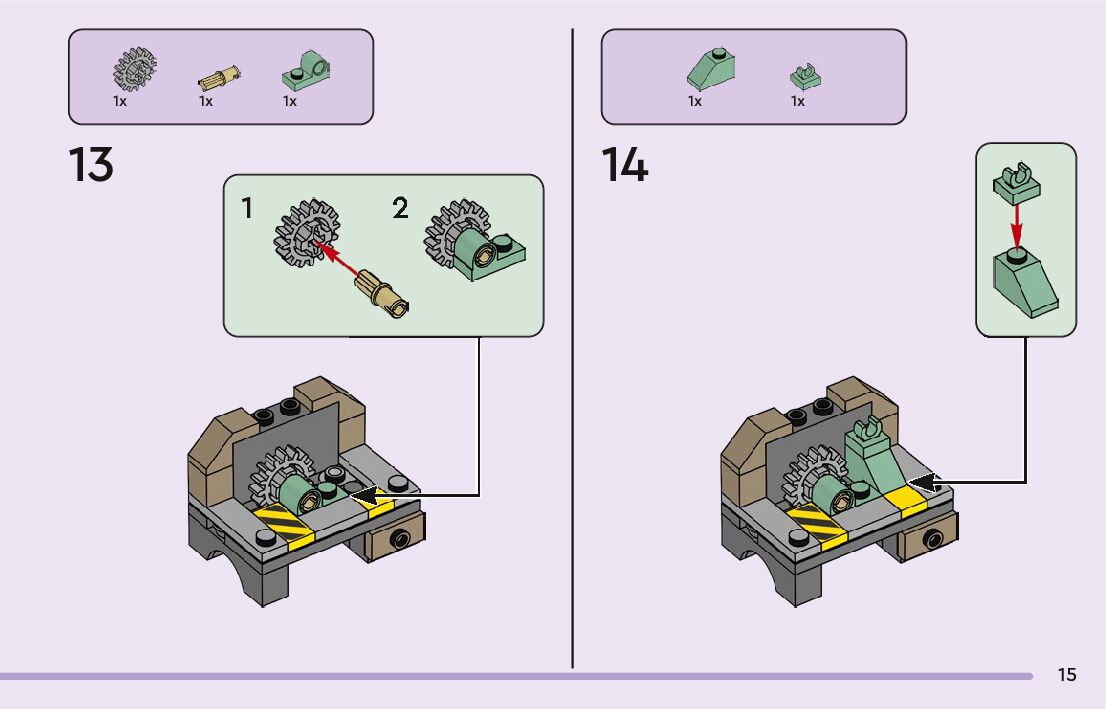 1x 1x 1x

13

1

2

1x 1x

14

15