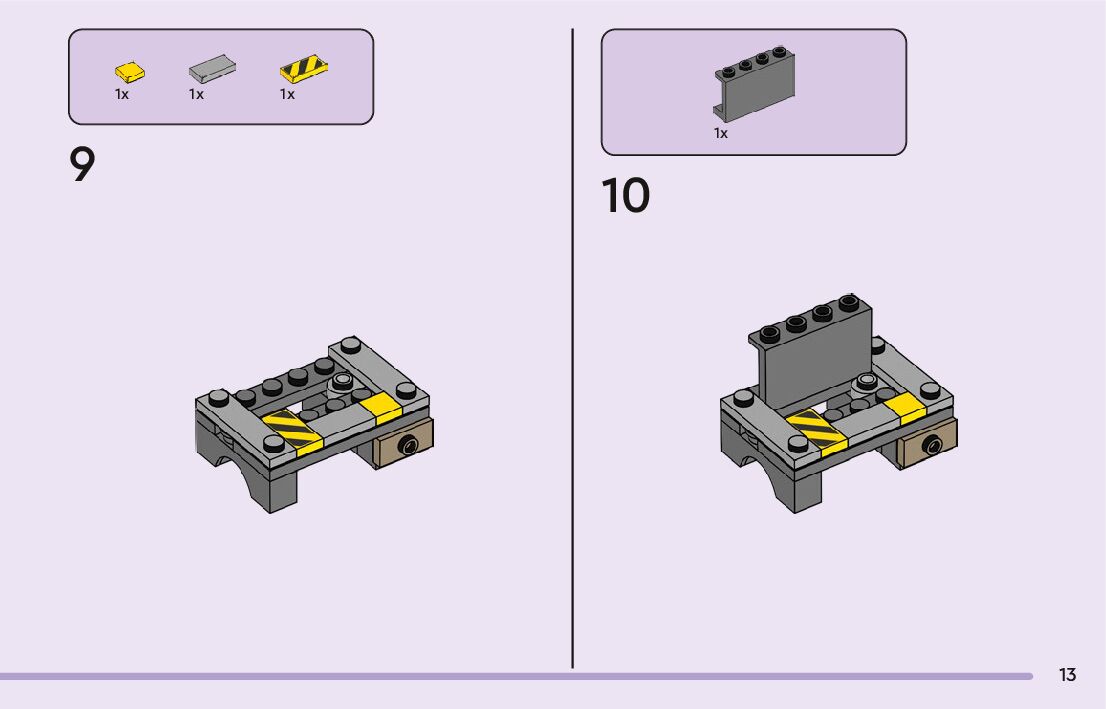 1x 1x 1x

9

1x

10

13