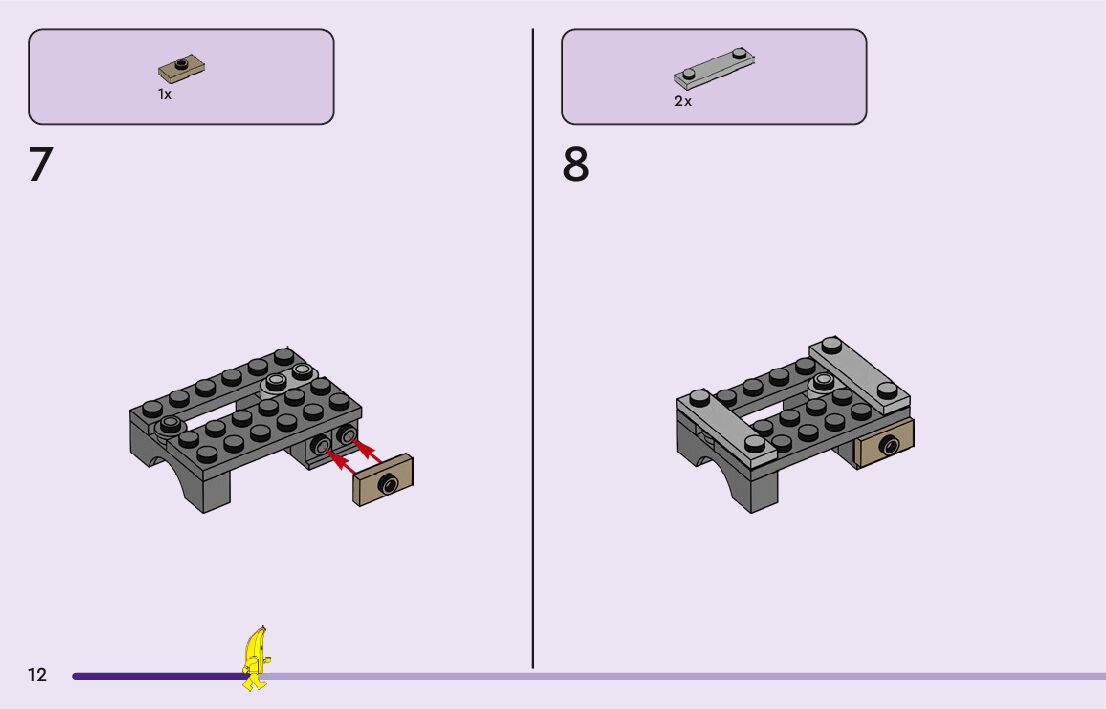 1x

7

2x

8

12