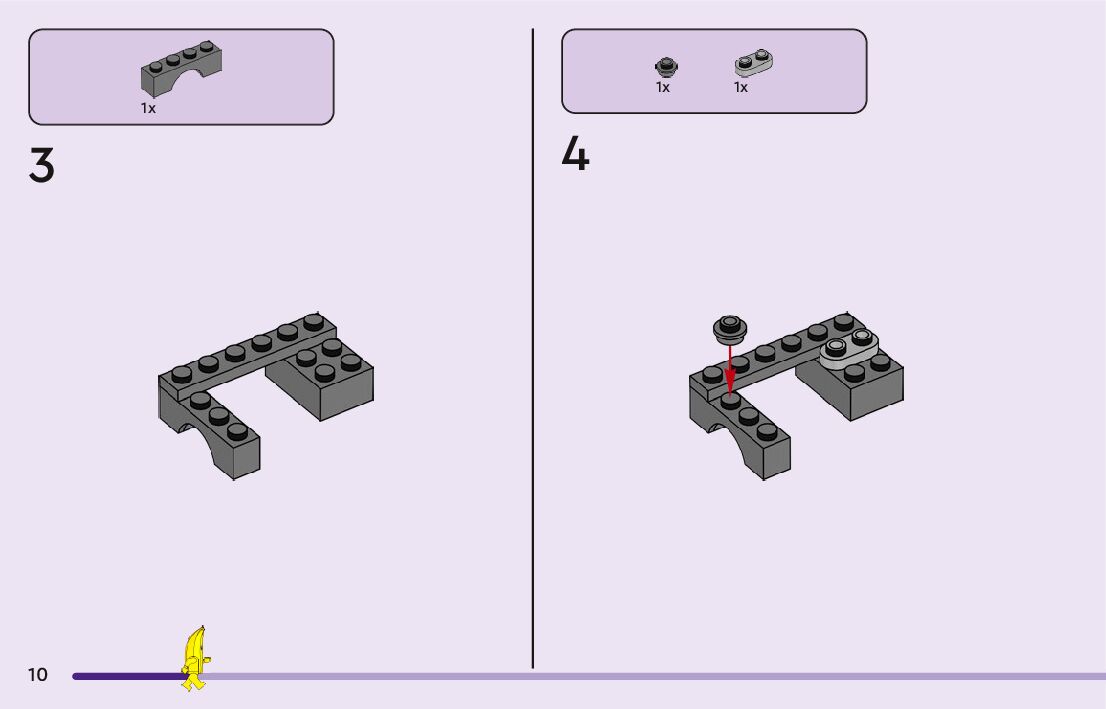 1x

3

1x 1x

4

10