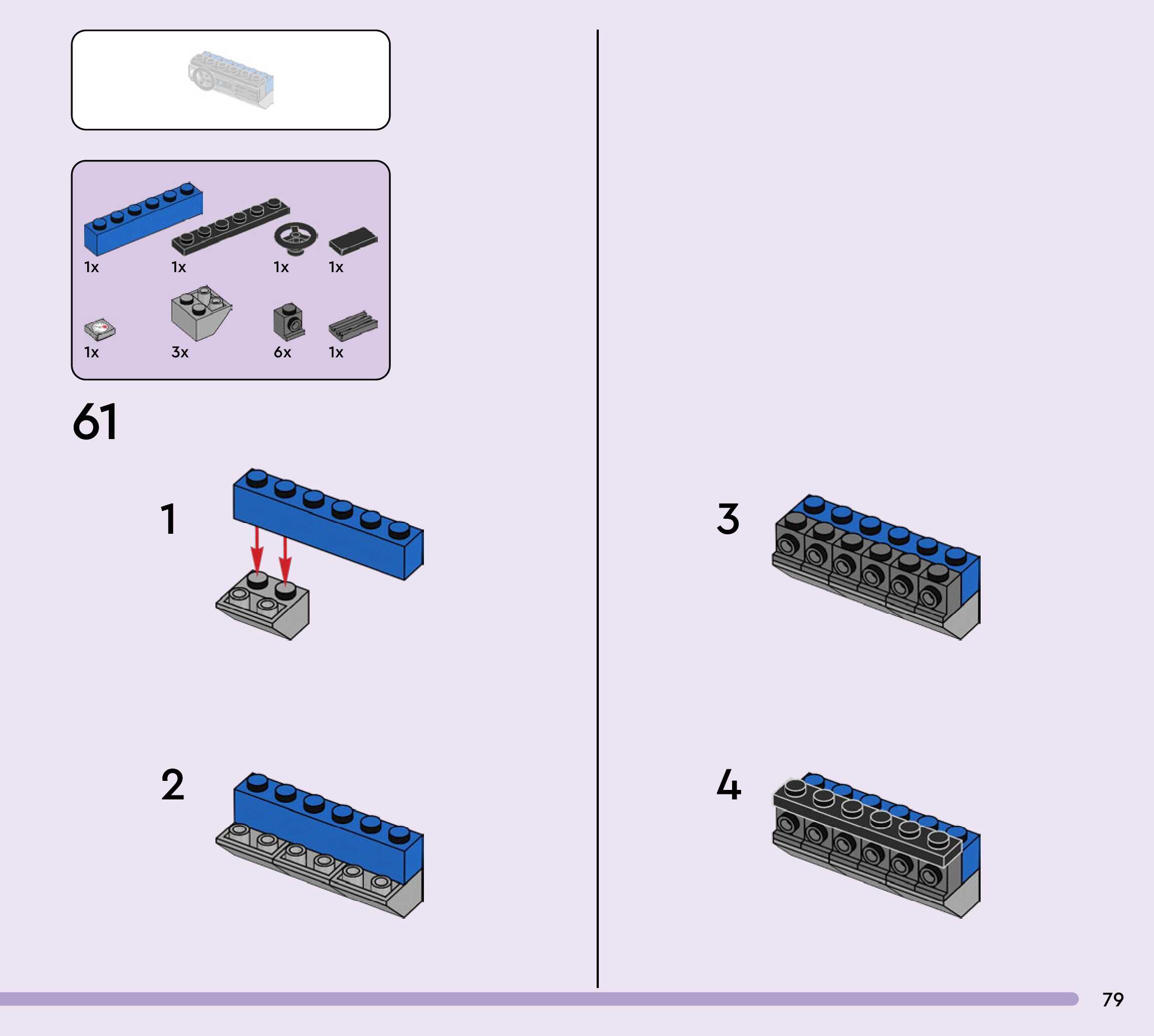 1x 1x 1x 1x

1x 3x 6x 1x

61

1

2

3

4

79