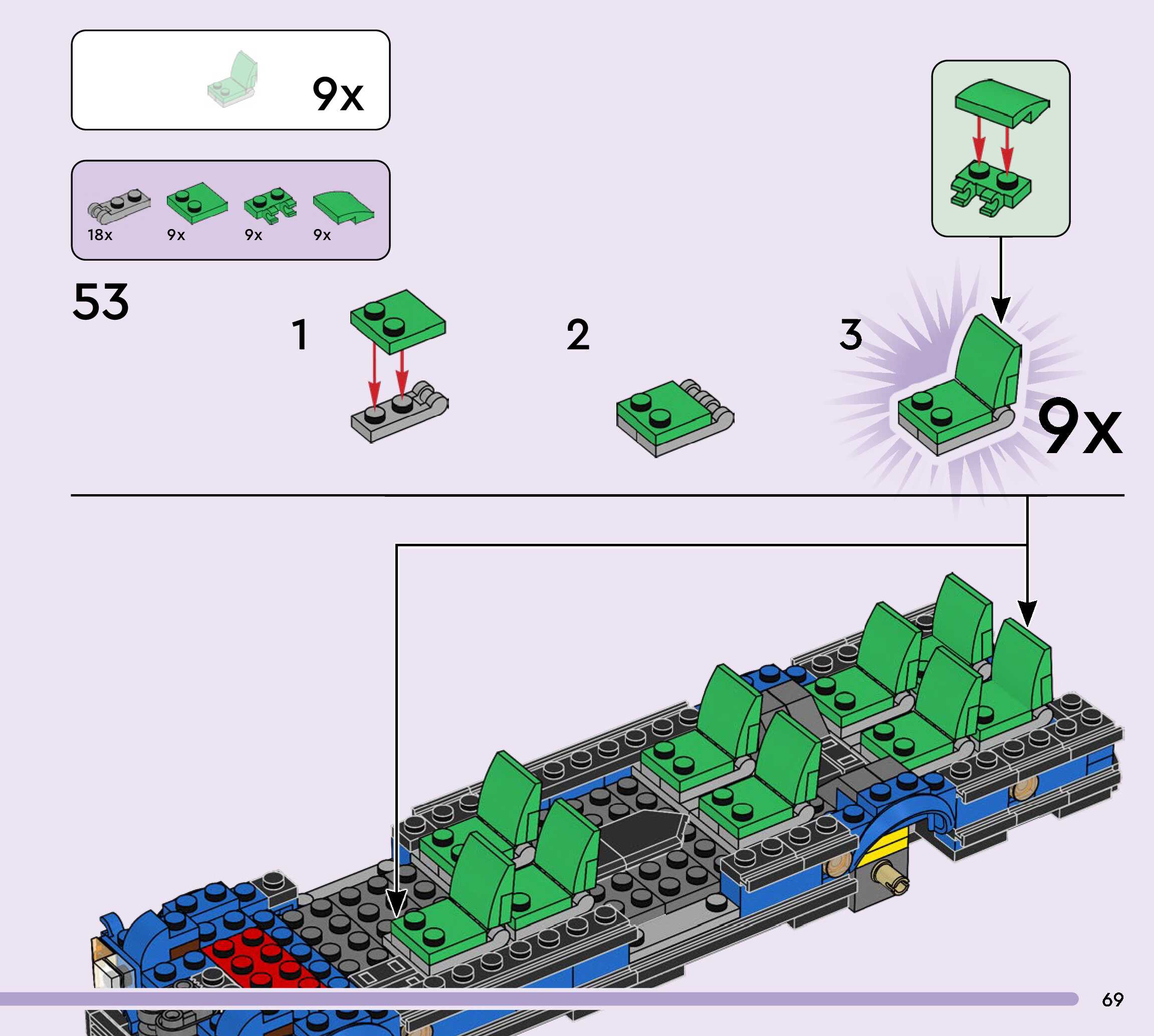 9x

18x 9x 9x 9x

53

1

2

3

9x

69