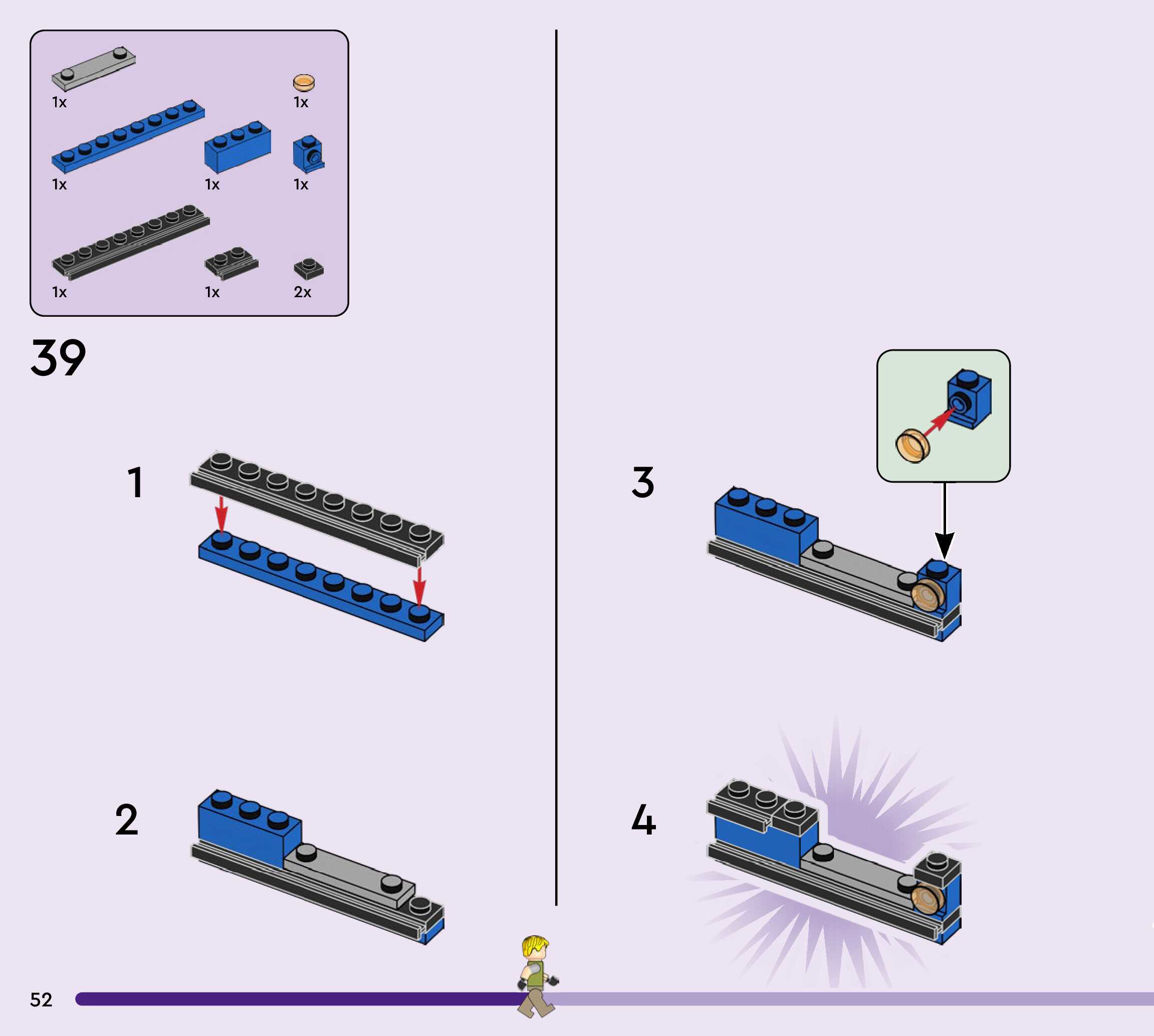 1x
1x
1x
1x
1x
1x
1x
2x

39

1

2

3

4

52