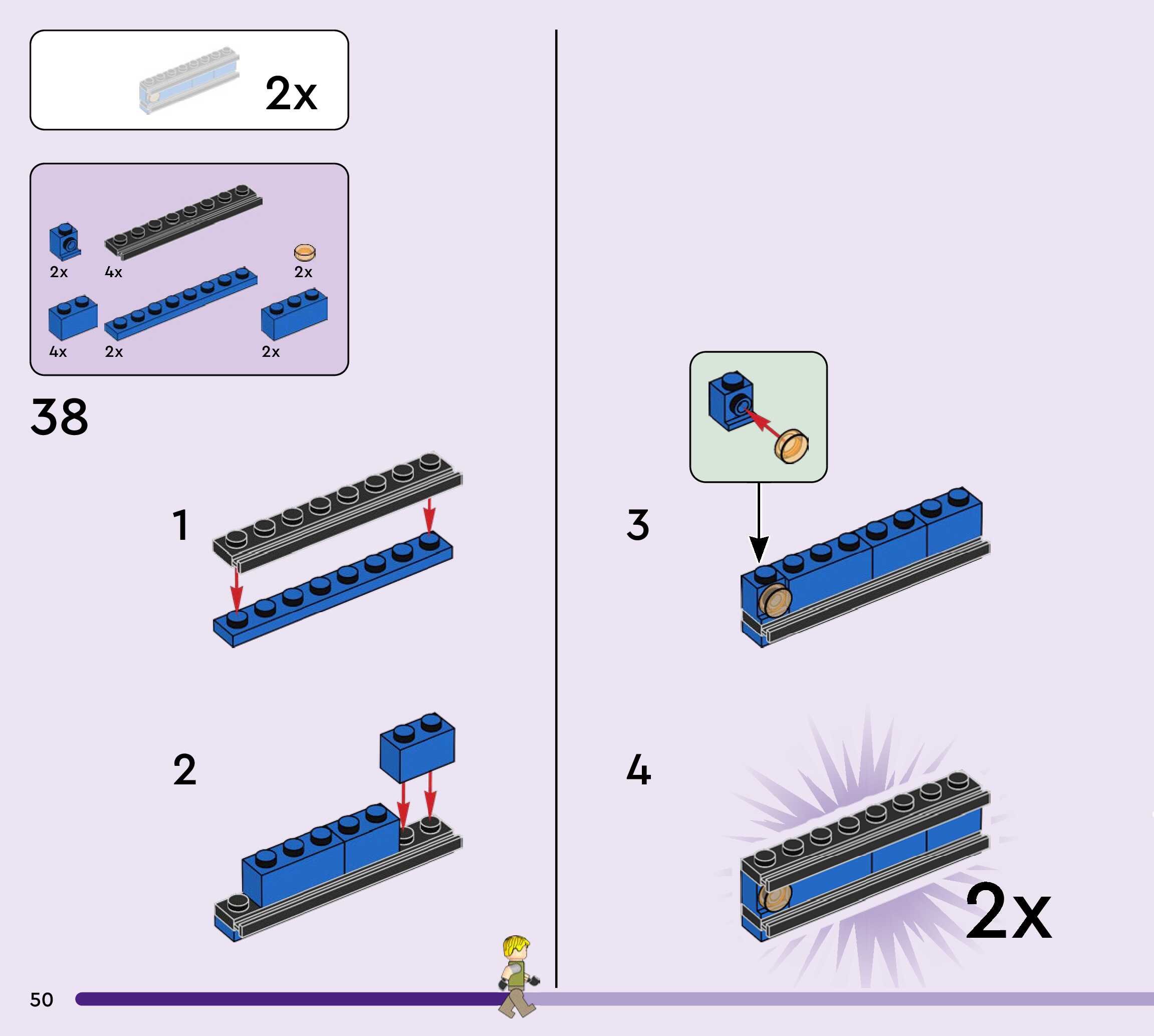 2x

2x
4x
2x
4x
2x
2x

38

1

2

3

4

2x

50