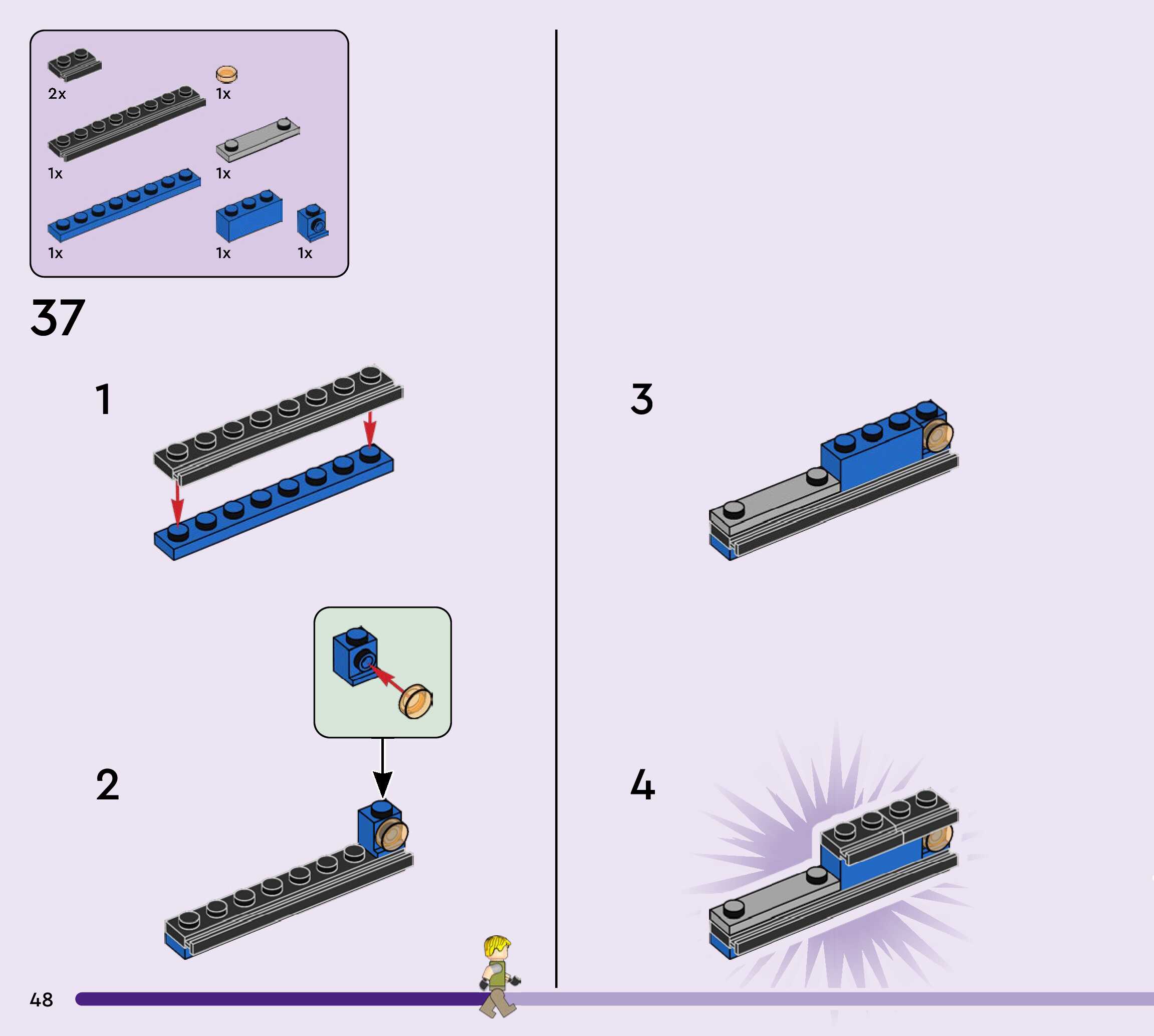 2x
1x
1x
1x
1x
1x
1x

37

1

2

3

4

48