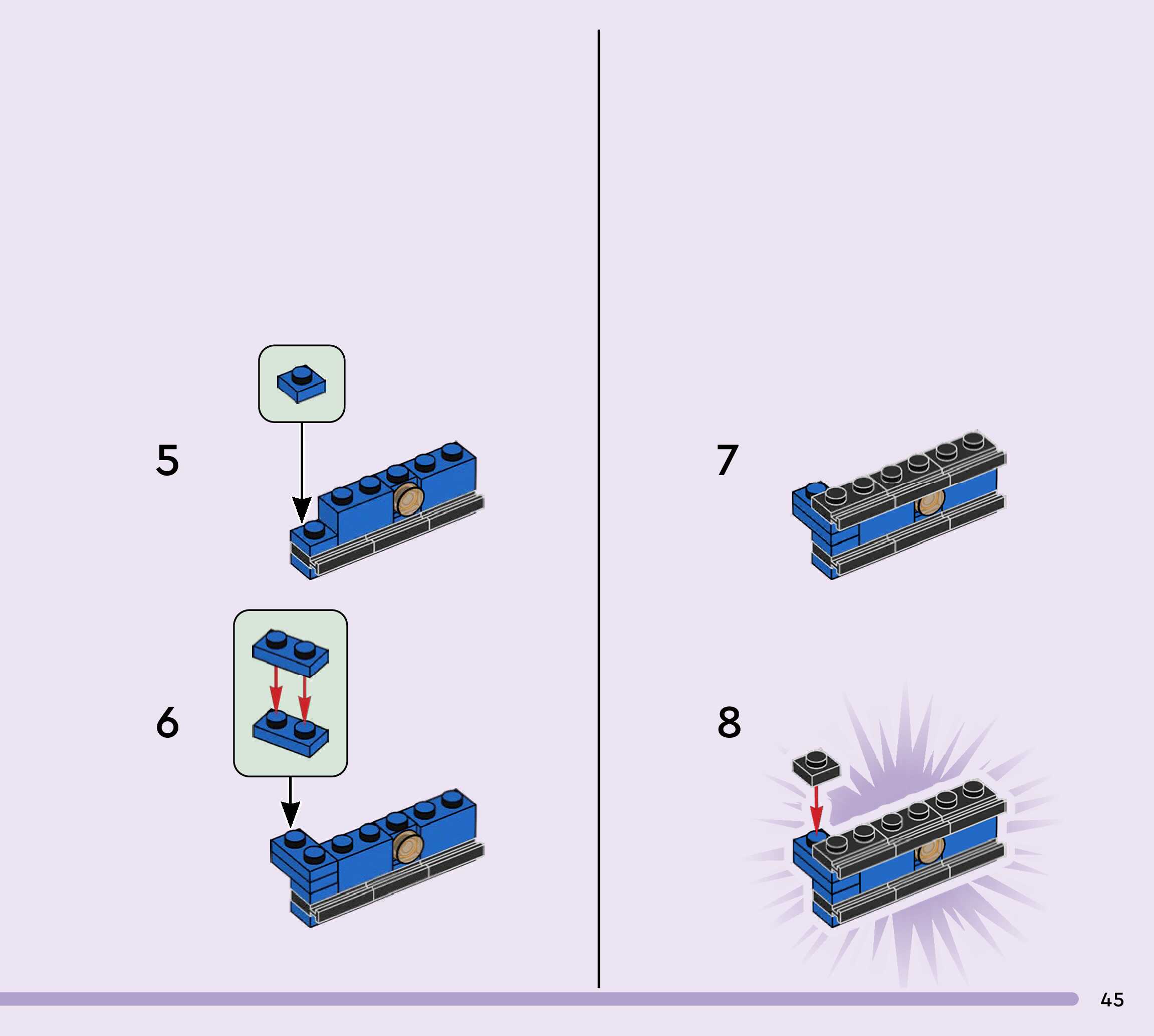 5

6

7

8

45