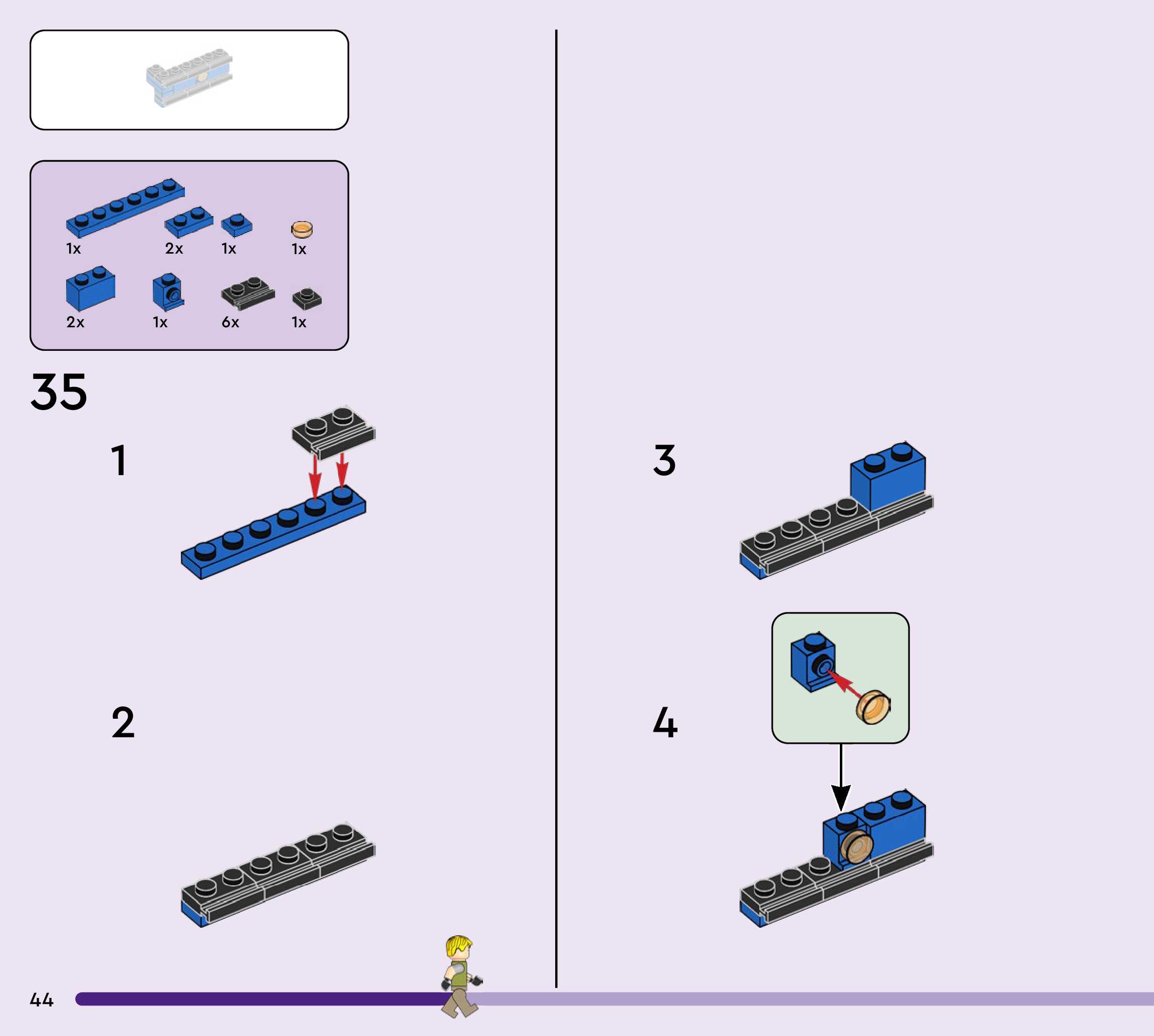 1x 2x 1x 1x

2x 1x 6x 1x

35

1

2

3

4

44