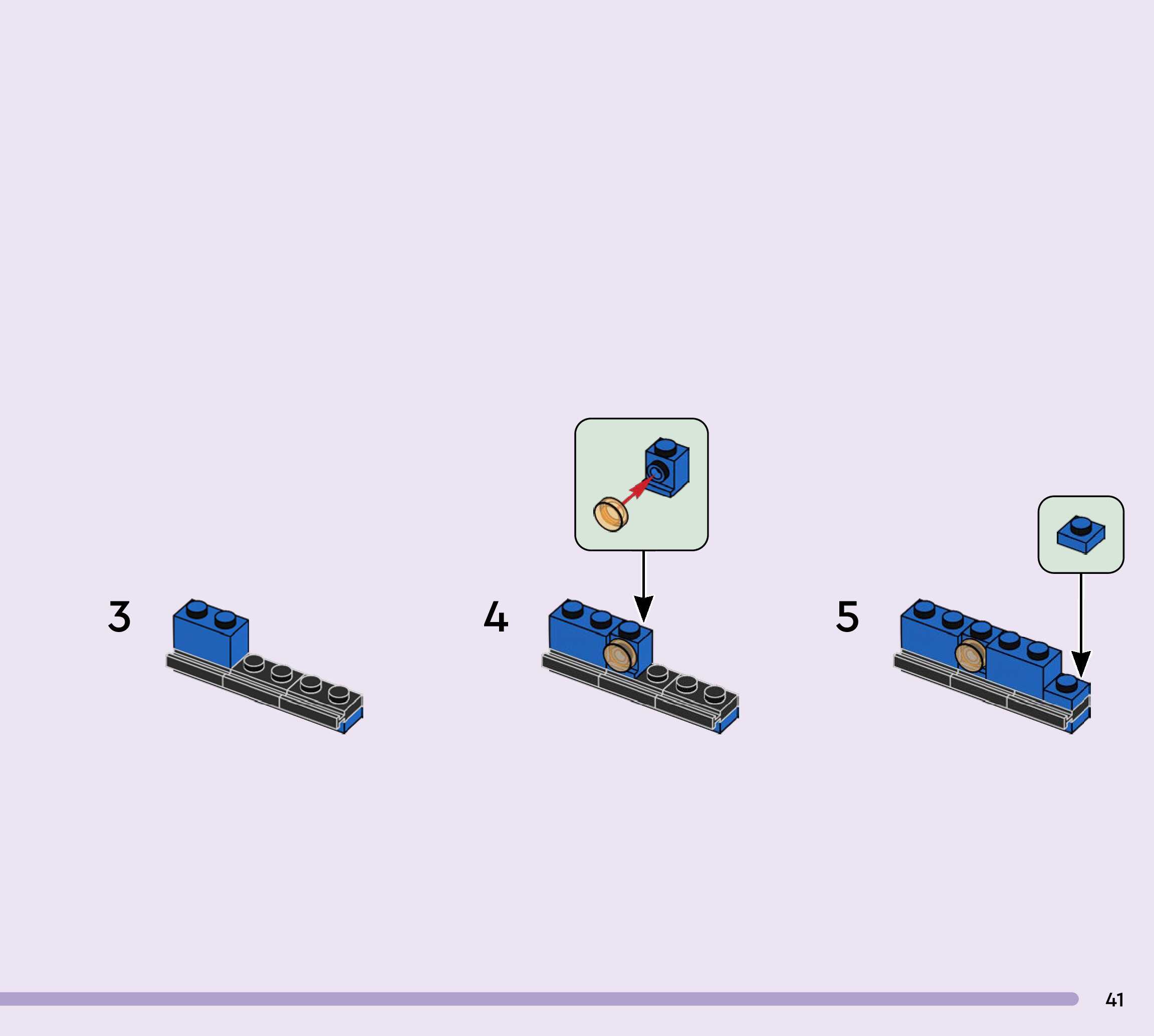 3

4

5

41