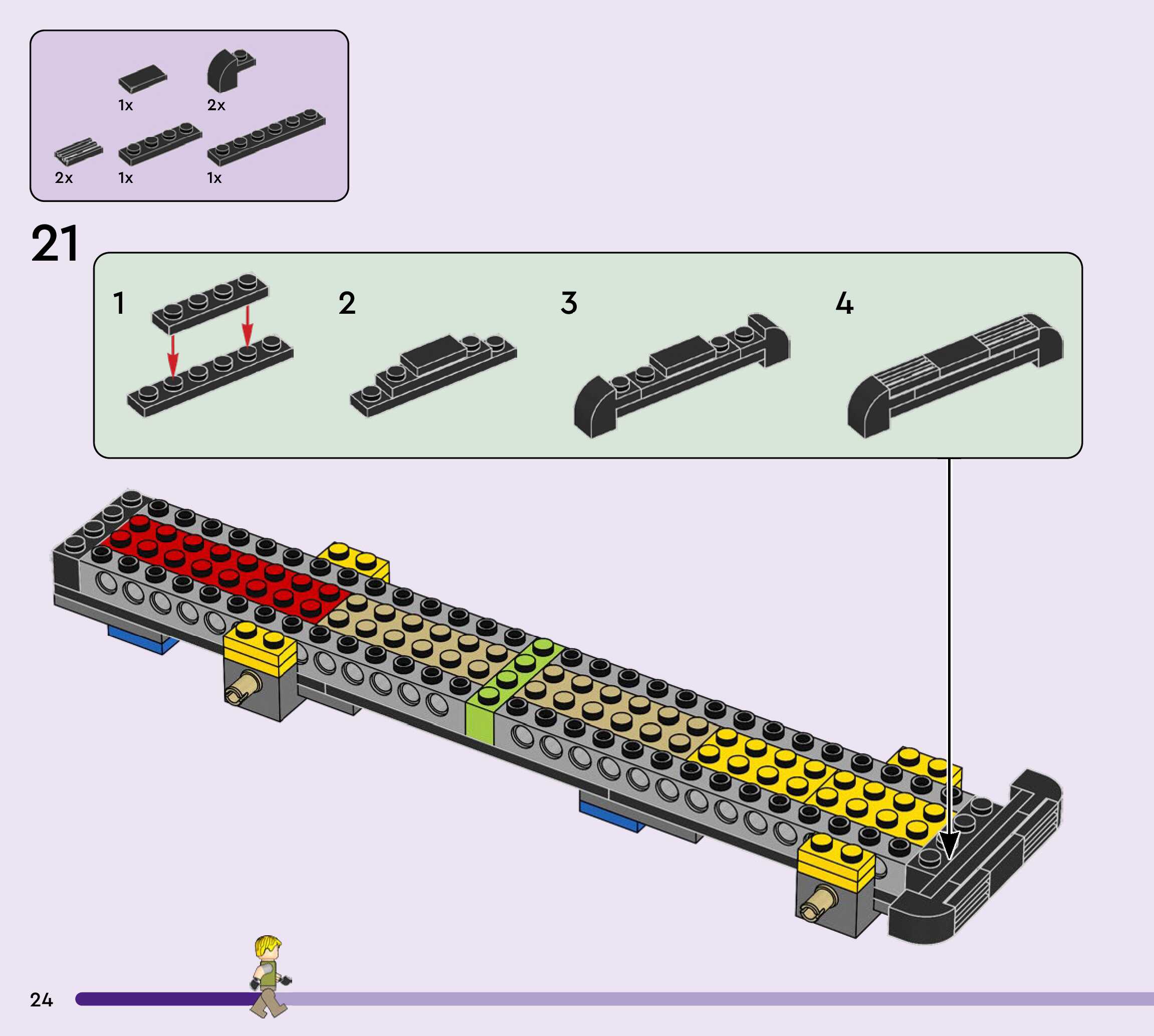 1x
2x
2x
1x
1x

21

1
2
3
4

24