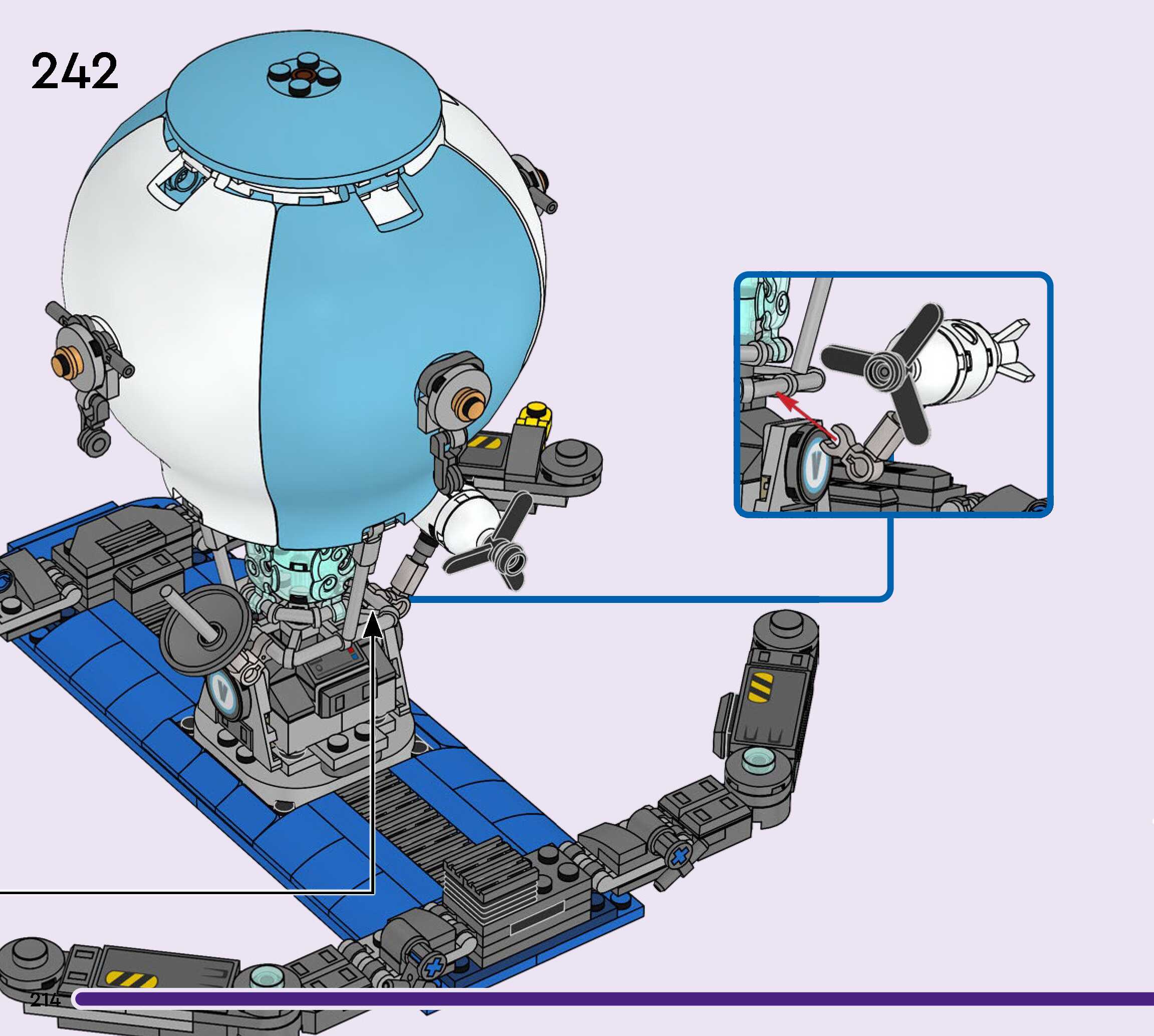 242

214