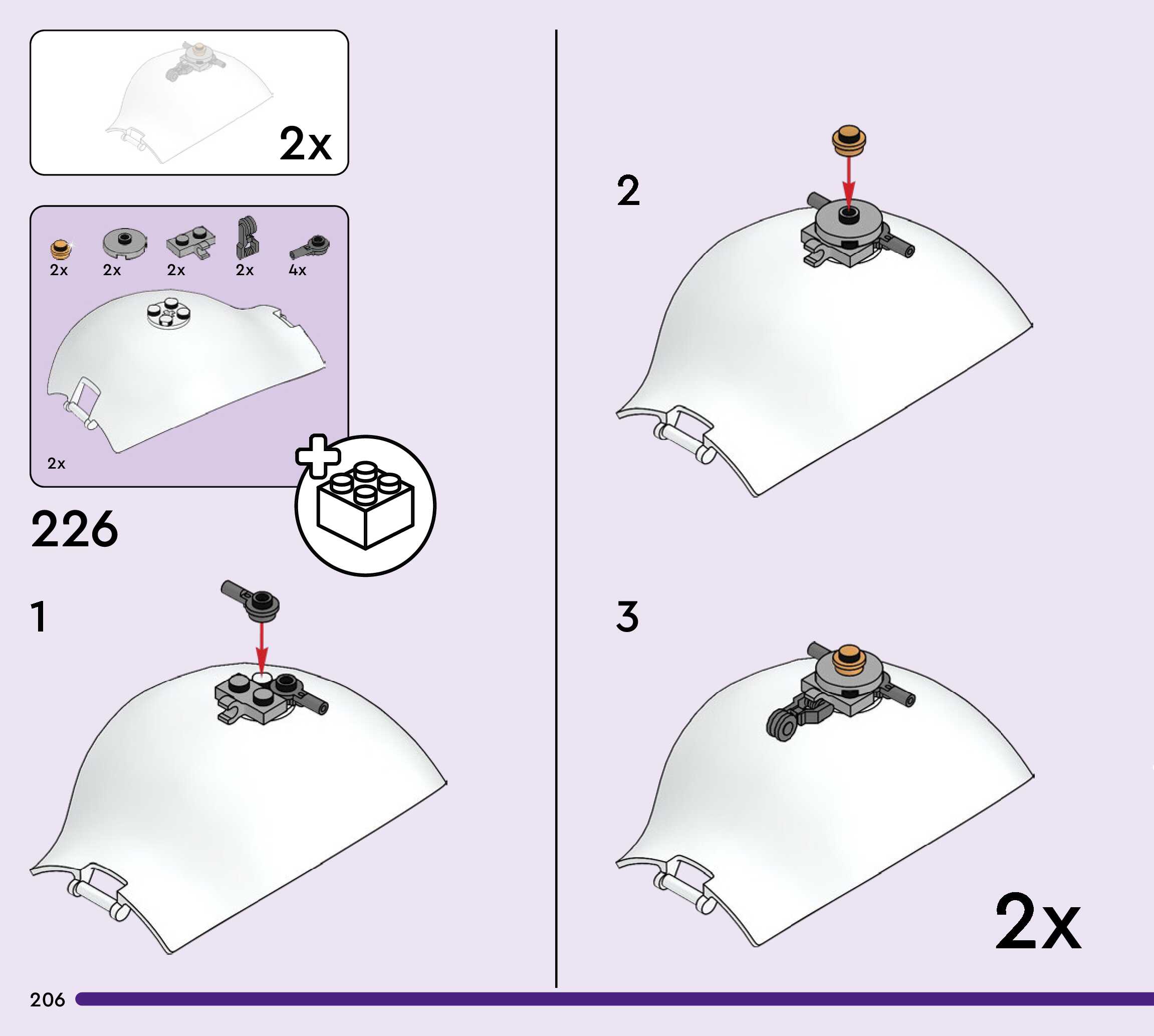 2x

2x 2x 2x 2x 4x

2x

226

1

2

3

2x

206