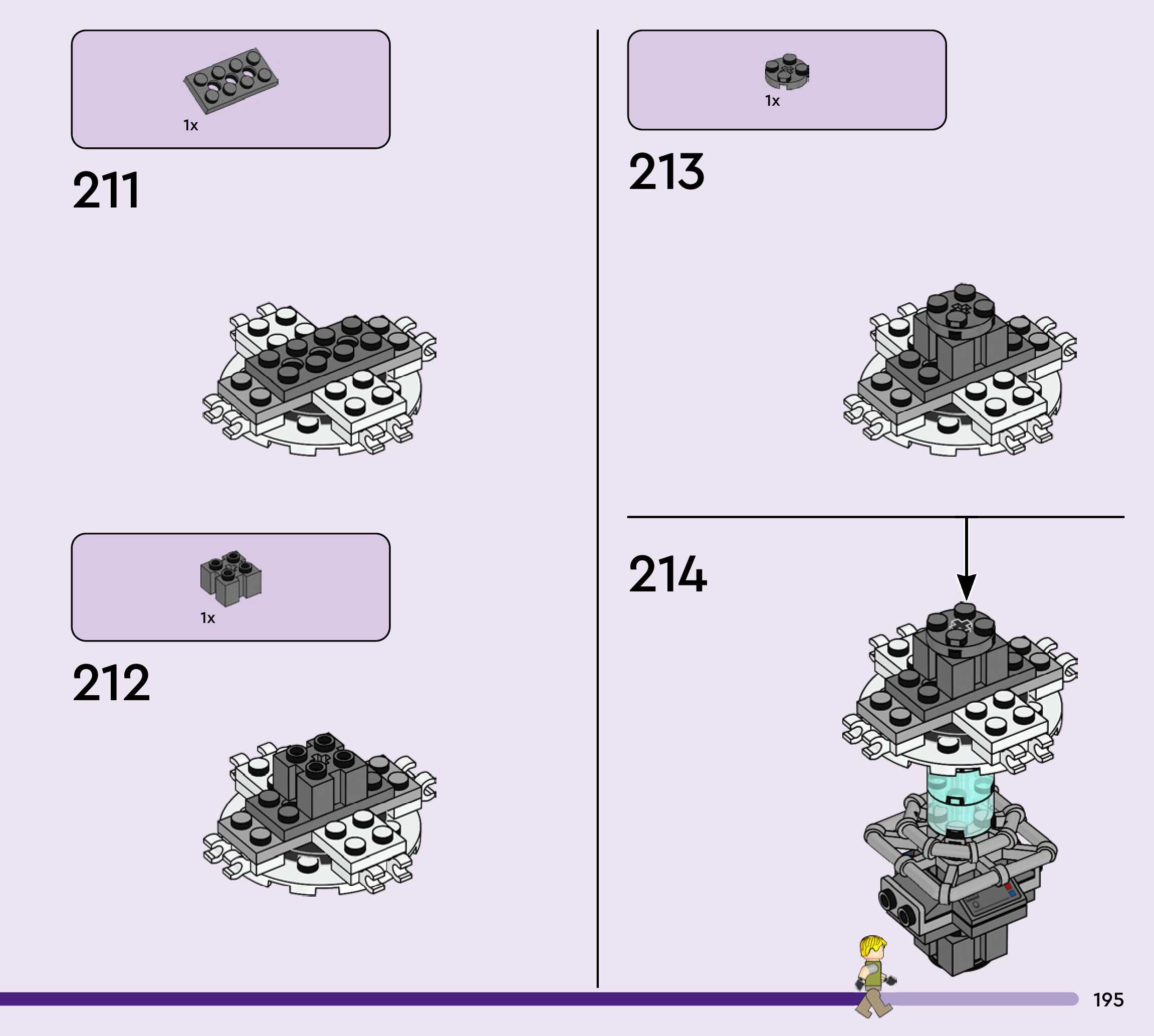 1x

211

1x

212

1x

213

214

195