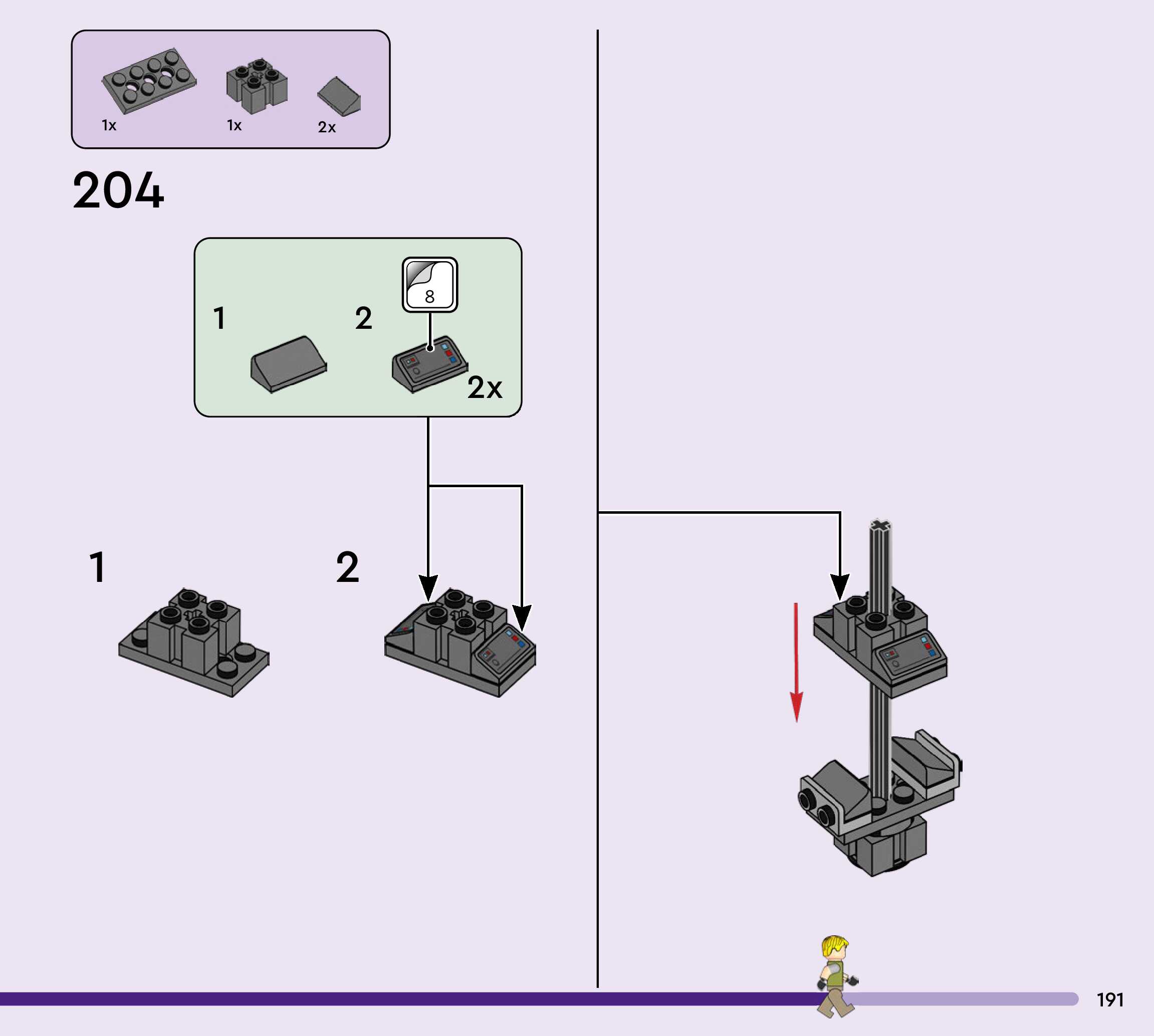 1x 1x 2x

204

1 2
8
2x

1 2

191